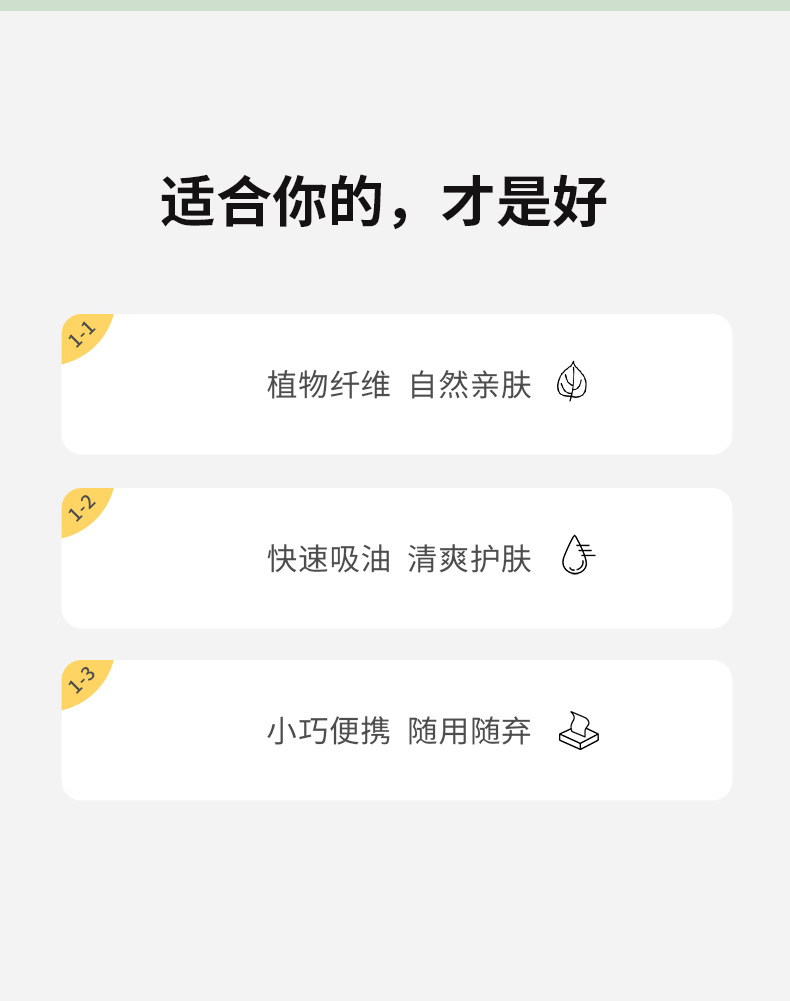 适合你的，才是好

1-1

植物纤维 自然亲肤

1-2

快速吸油 清爽护肤

1-3

小巧便携 随用随弃