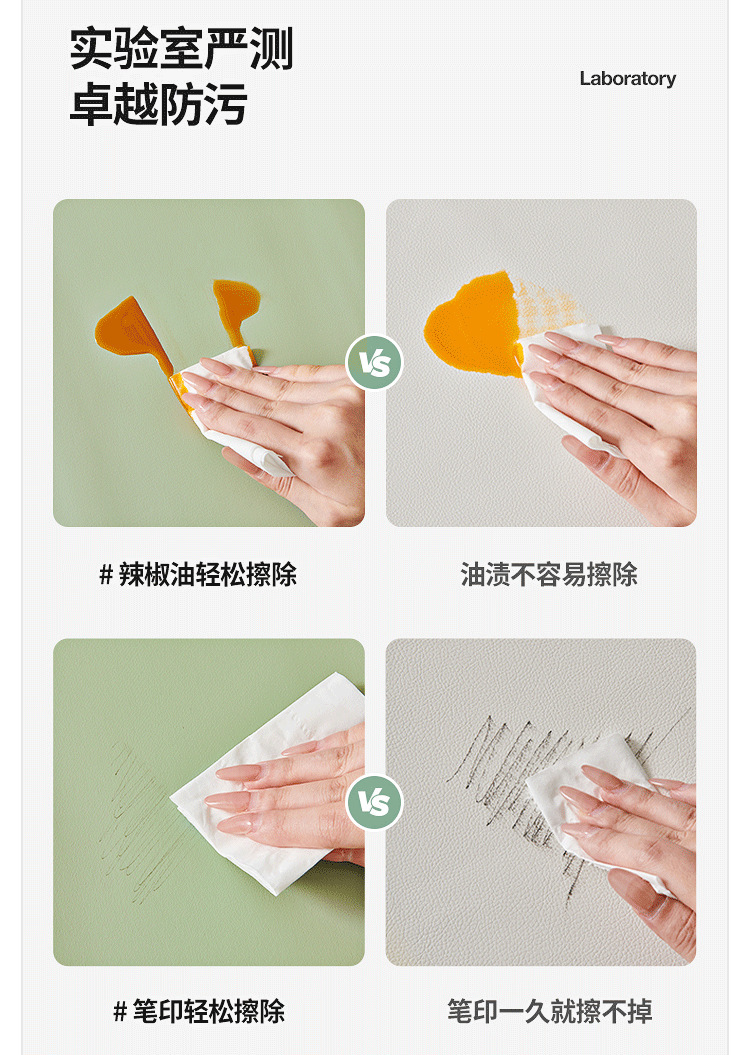 实验室严测
卓越防污

Laboratory

VS

# 辣椒油轻松擦除

油渍不容易擦除

VS

# 笔印轻松擦除

笔印一久就擦不掉