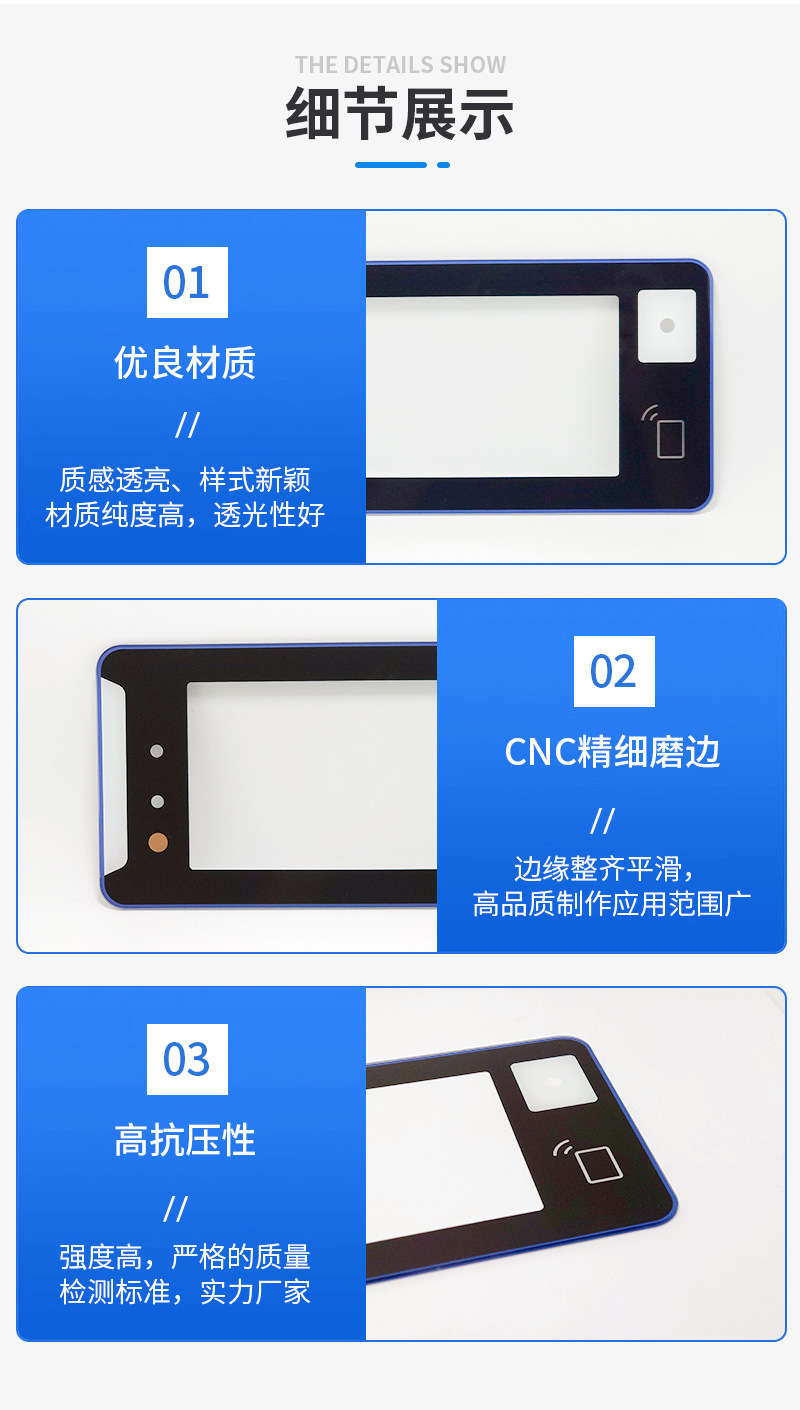 THE DETAILS SHOW
细节展示

01
优良材质
//
质感透亮、样式新颖
材质纯度高，透光性好

02
CNC精细磨边
//
边缘整齐平滑，
高品质制作应用范围广

03
高抗压性
//
强度高，严格的质量
检测标准，实力厂家