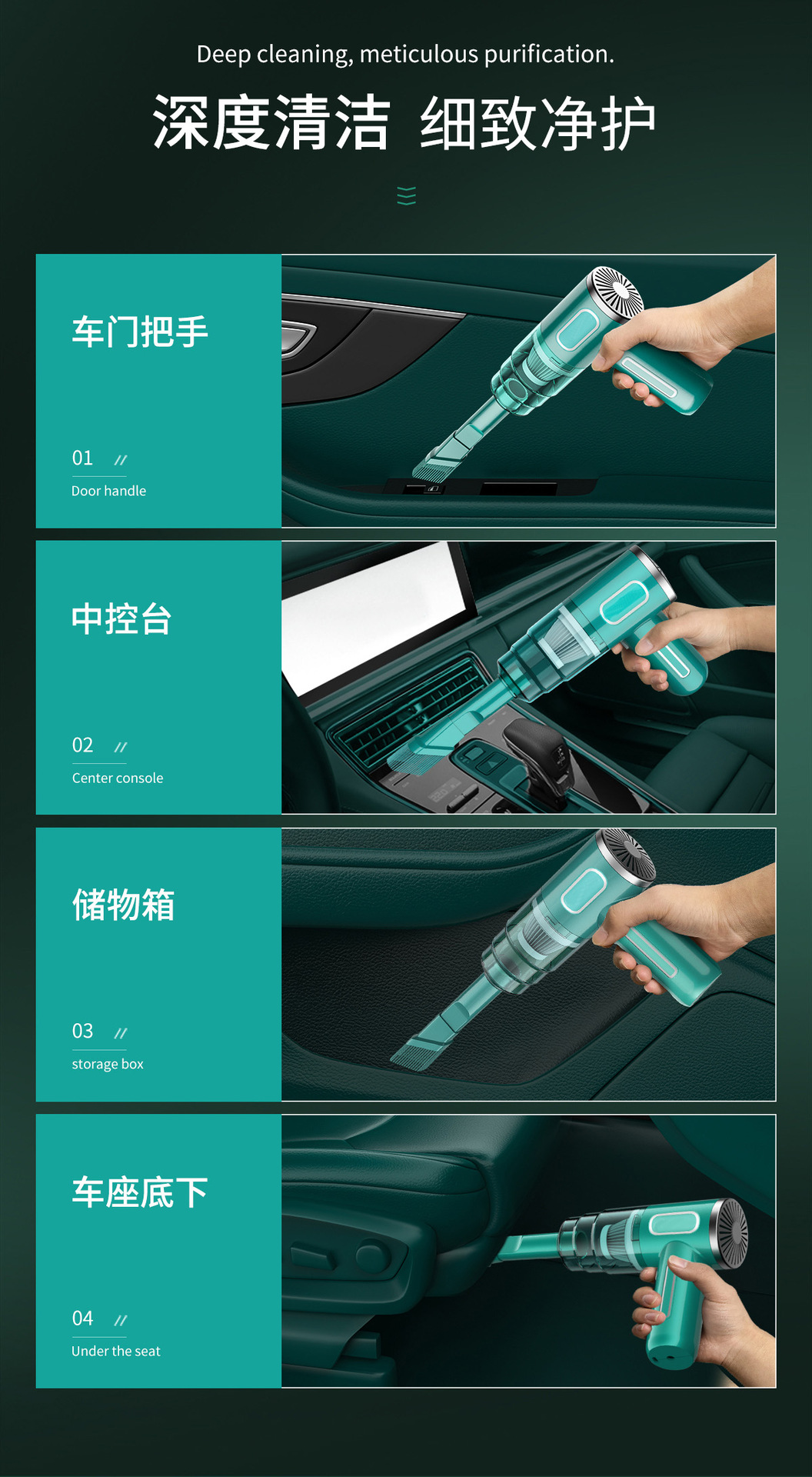 Deep cleaning, meticulous purification.

深度清洁 细致净护

车门把手

01 //

Door handle

中控台

02 //

Center console

储物箱

03 //

storage box

车座底下

04 //

Under the seat