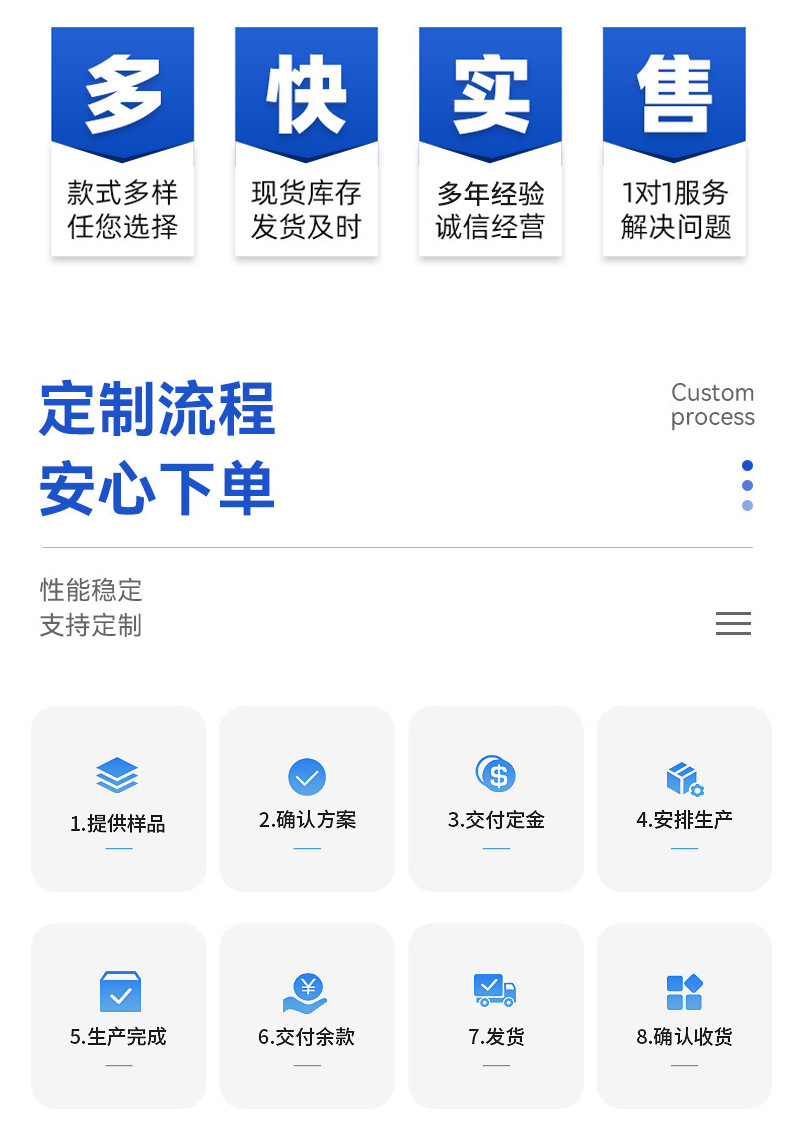 多

款式多样
任您选择

快

现货库存
发货及时

实

多年经验
诚信经营

售

1对1服务
解决问题

定制流程
安心下单

Custom
process

性能稳定
支持定制

1.提供样品

2.确认方案

3.交付定金

4.安排生产

5.生产完成

6.交付余款

7.发货

8.确认收货