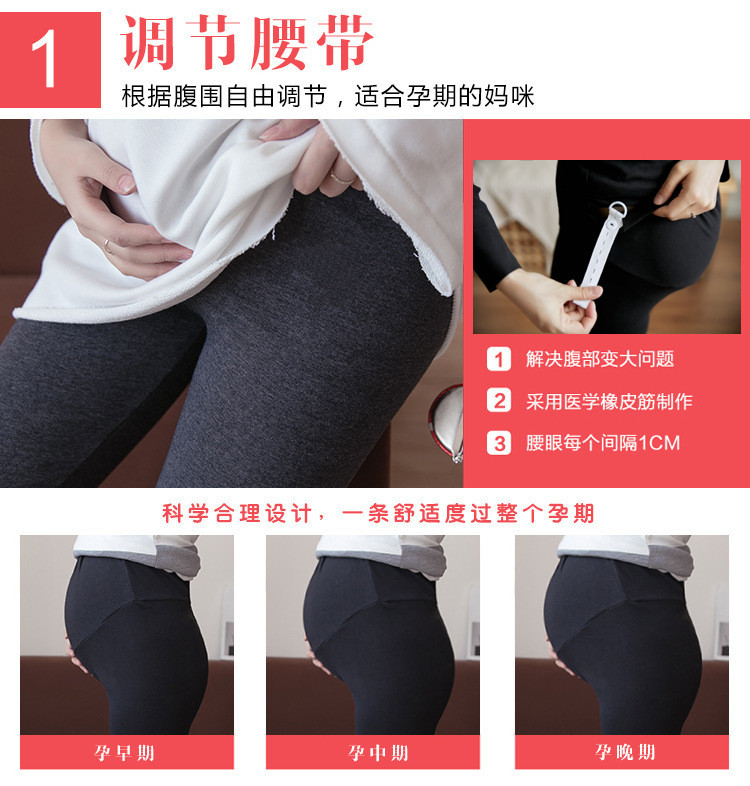 1 调节腰带

根据腹围自由调节，适合孕期的妈咪

1 解决腹部变大问题

2 采用医学橡皮筋制作

3 腰眼每个间隔1CM

科学合理设计，一条舒适度过整个孕期

孕早期

孕中期

孕晚期