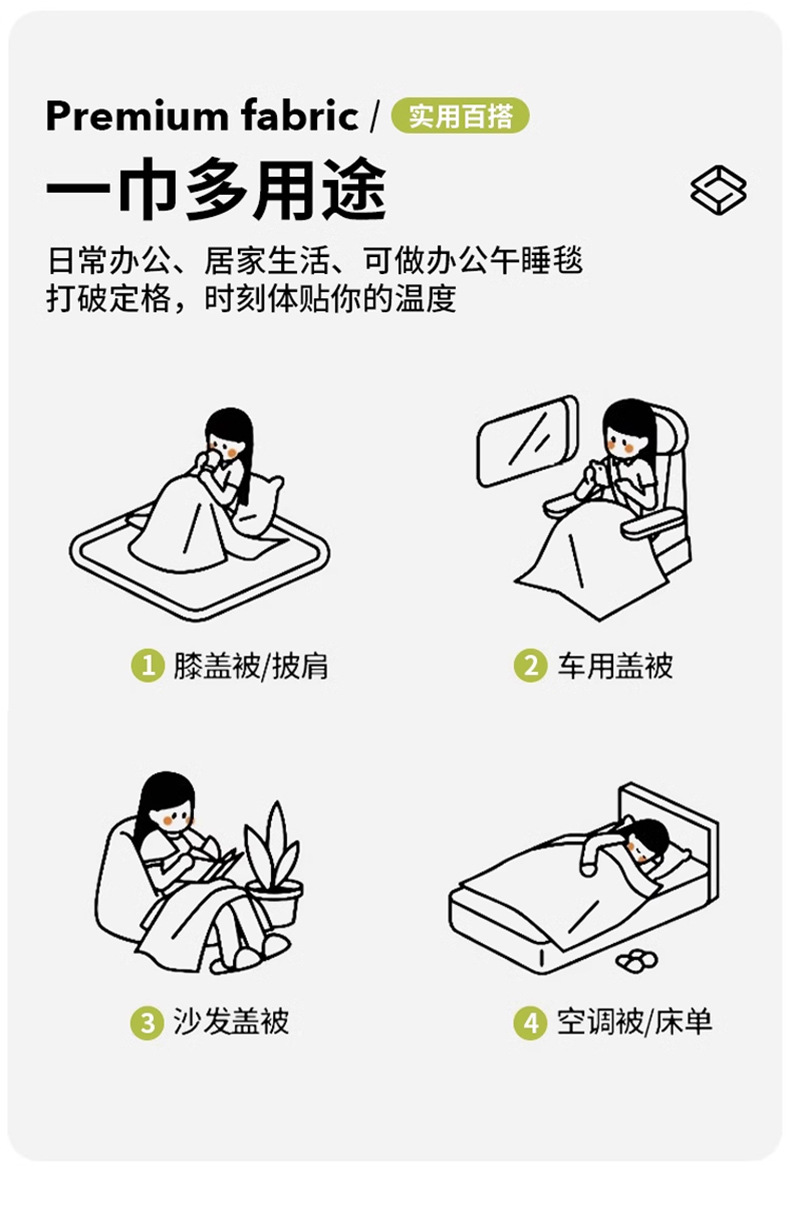 Premium fabric / 实用百搭

一巾多用途

日常办公、居家生活、可做办公午睡毯
打破定格，时刻体贴你的温度

1 膝盖被/披肩

2 车用盖被

3 沙发盖被

4 空调被/床单