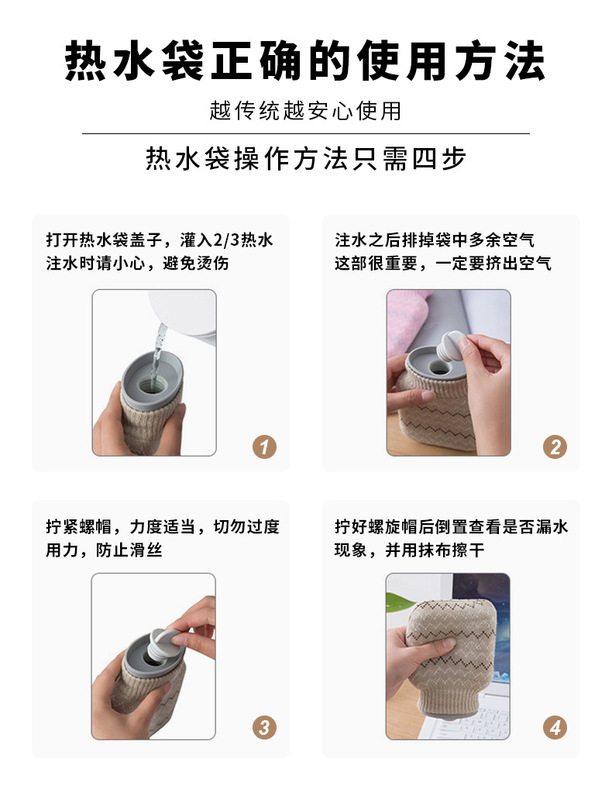 热水袋正确的使用方法

越传统越安心使用

热水袋操作方法只需四步

打开热水袋盖子，灌入2/3热水
注水时请小心，避免烫伤

1

注水之后排掉袋中多余空气
这部很重要，一定要挤出空气

2

拧紧螺帽，力度适当，切勿过度用力，防止滑丝

3

拧好螺旋帽后倒置查看是否漏水现象，并用抹布擦干

4