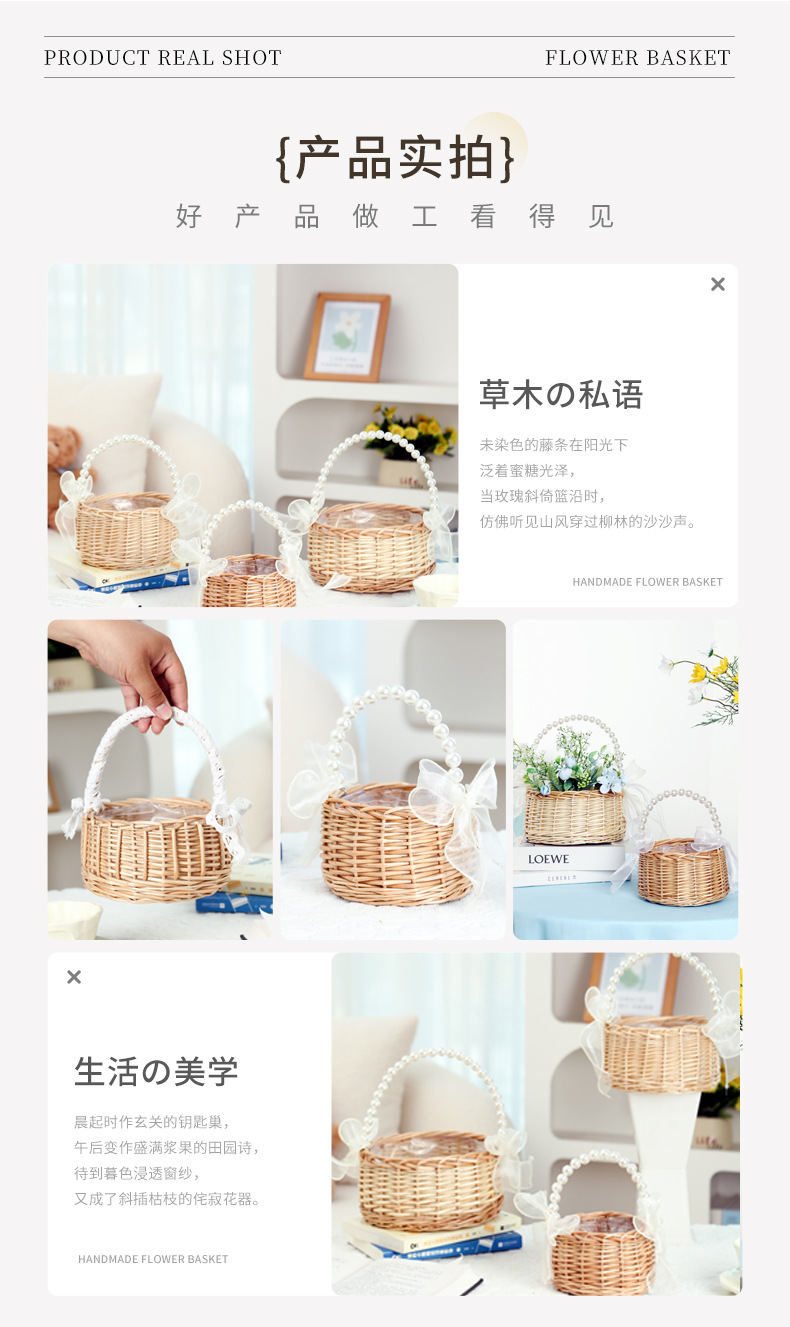 PRODUCT REAL SHOT
FLOWER BASKET

{产品实拍}
好 产 品 做 工 看 得 见

×

草木の私语

未染色的藤条在阳光下
泛着蜜糖光泽，
当玫瑰斜倚篮沿时，
仿佛听见山风穿过柳林的沙沙声。

HANDMADE FLOWER BASKET

LOEWE

×

生活の美学

晨起时作玄关的钥匙巢，
午后变作盛满浆果的田园诗，
待到暮色浸透窗纱，
又成了斜插枯枝的侘寂花器。

HANDMADE FLOWER BASKET