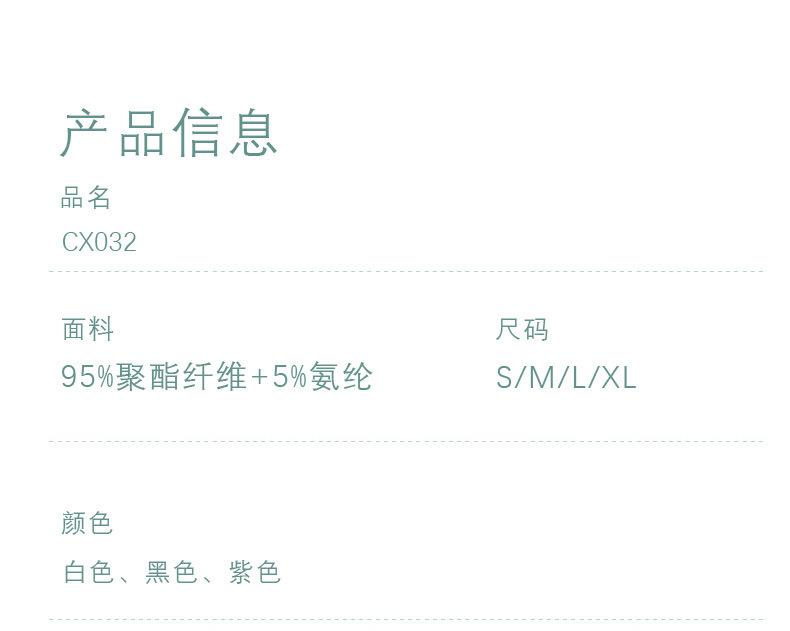 产品信息

品名

CX032

面料

95%聚酯纤维+5%氨纶

尺码

S/M/L/XL

颜色

白色、黑色、紫色