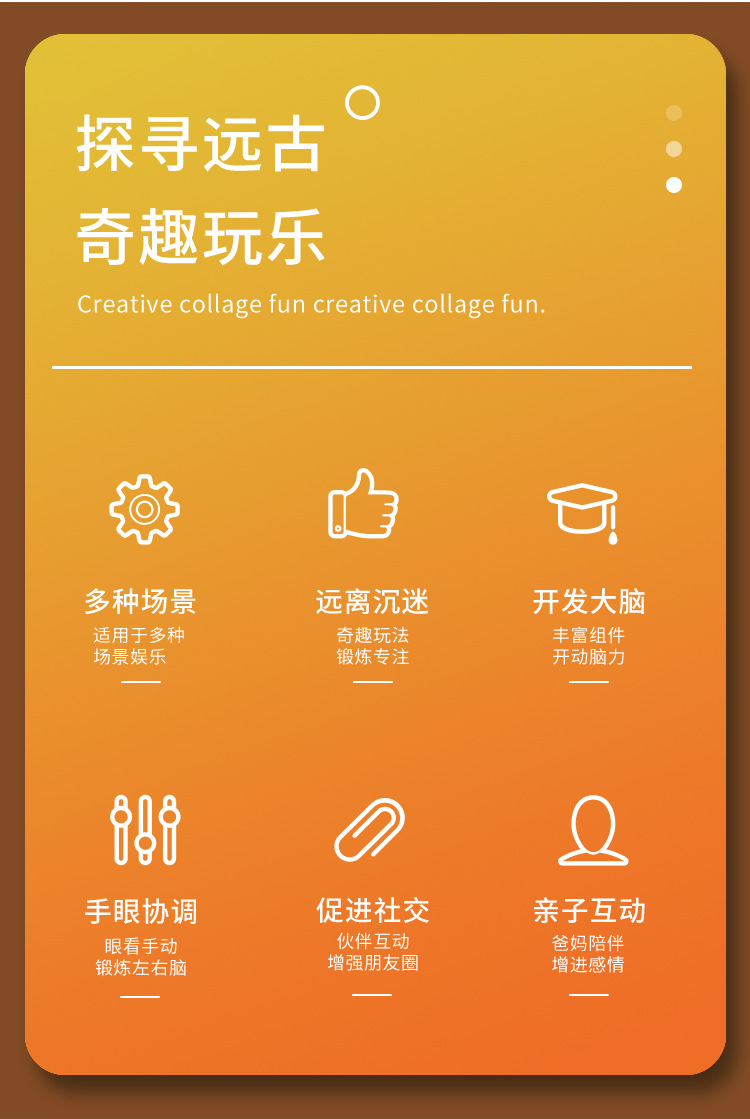 探寻远古
奇趣玩乐

Creative collage fun creative collage fun.

多种场景
适用于多种
场景娱乐

远离沉迷
奇趣玩法
锻炼专注

开发大脑
丰富组件
开动脑力

手眼协调
眼看手动
锻炼左右脑

促进社交
伙伴互动
增强朋友圈

亲子互动
爸妈陪伴
增进感情