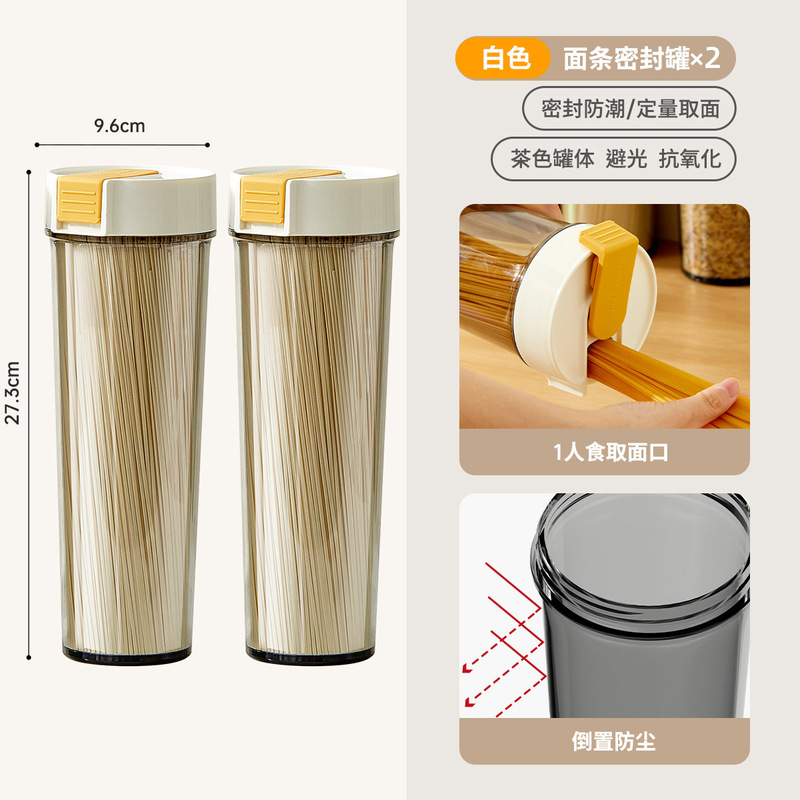 9.6cm

27.3cm

白色 面条密封罐×2

密封防潮/定量取面

茶色罐体 避光 抗氧化

1人食取面口

倒置防尘