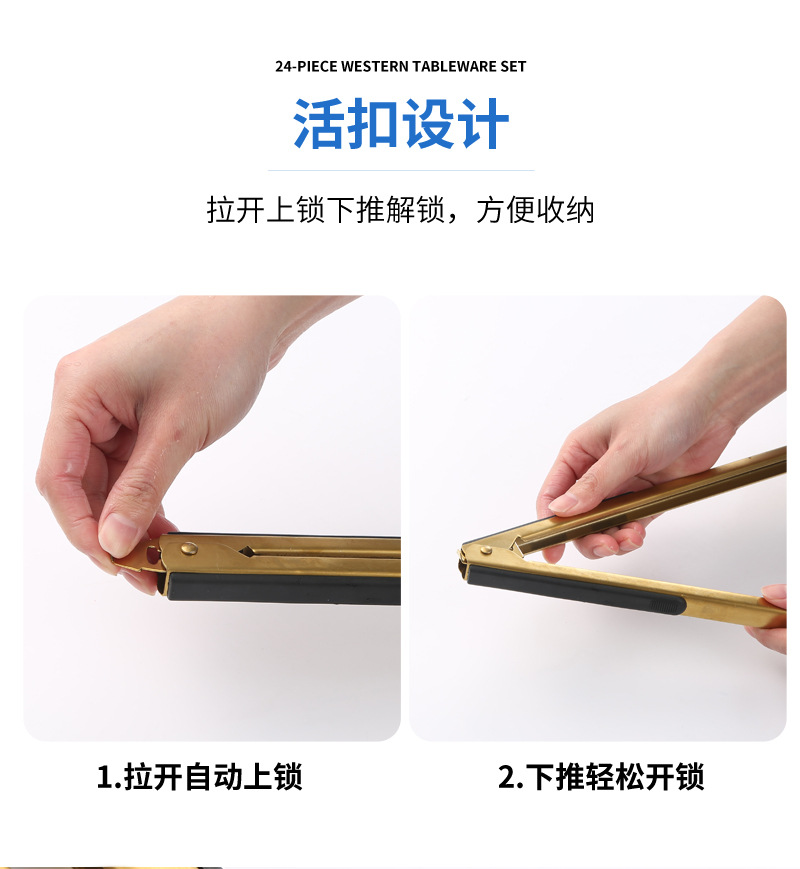 24-PIECE WESTERN TABLEWARE SET

活扣设计

拉开上锁下推解锁，方便收纳

1.拉开自动上锁

2.下推轻松开锁