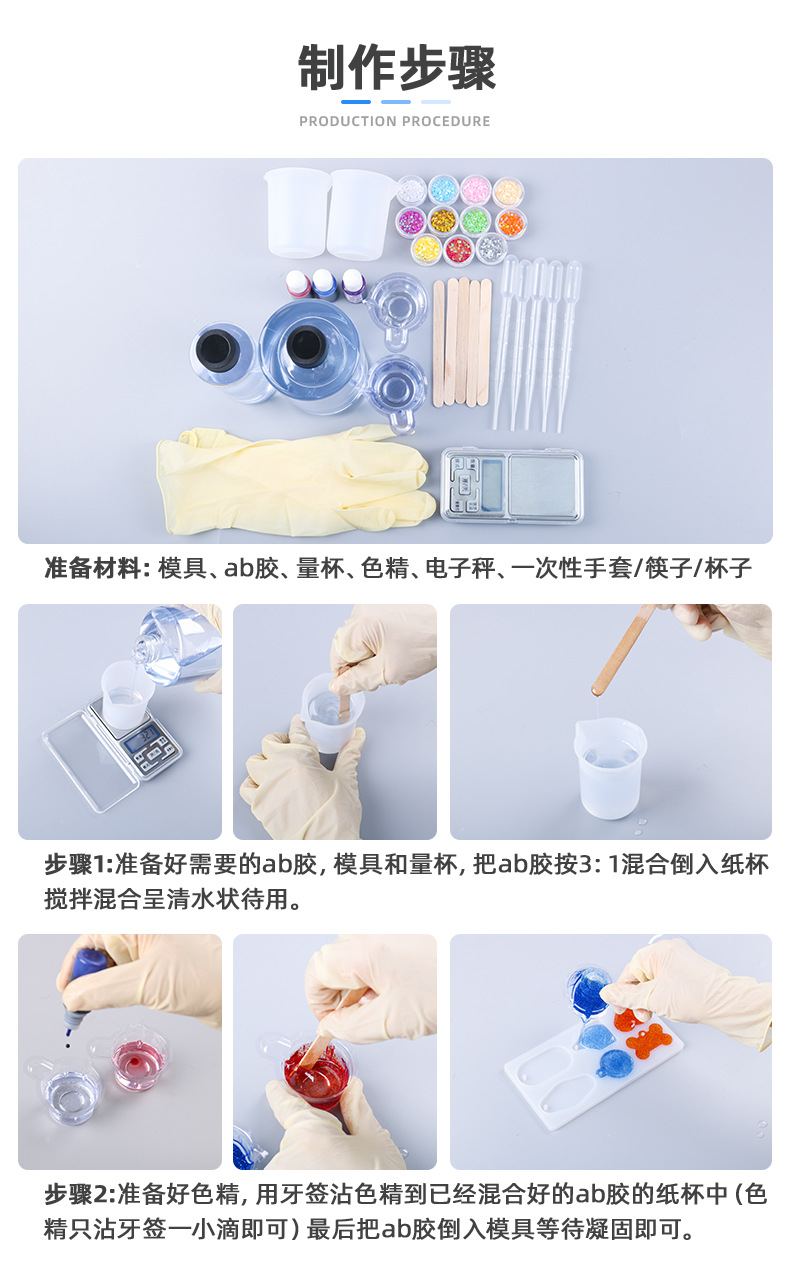 制作步骤

PRODUCTION PROCEDURE

准备材料: 模具、ab胶、量杯、色精、电子秤、一次性手套/筷子/杯子

步骤1:准备好需要的ab胶, 模具和量杯, 把ab胶按3: 1混合倒入纸杯搅拌混合呈清水状待用。

步骤2:准备好色精, 用牙签沾色精到已经混合好的ab胶的纸杯中 (色精只沾牙签一小滴即可) 最后把ab胶倒入模具等待凝固即可。