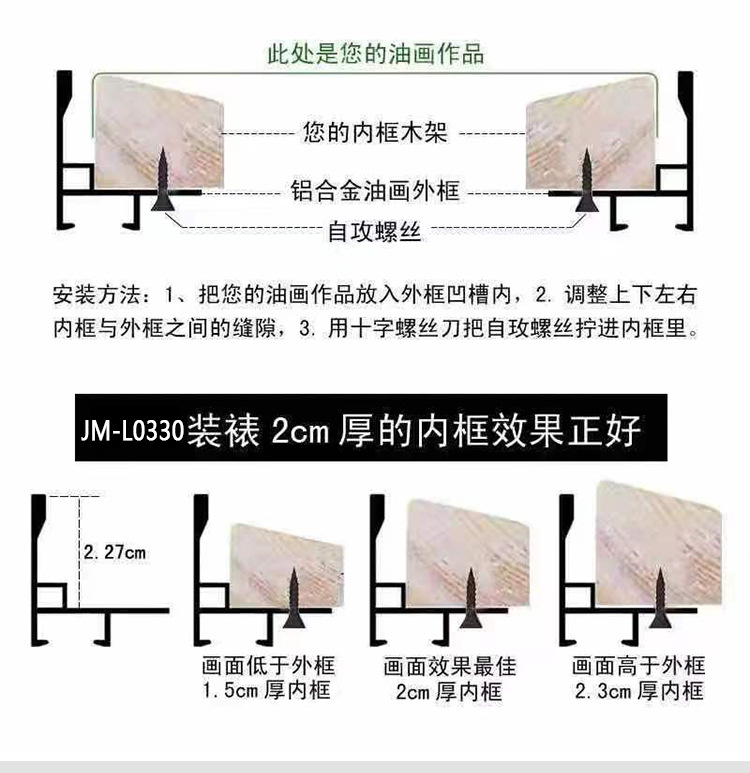 此处是您的油画作品

您的内框木架

铝合金油画外框

自攻螺丝

安装方法：1、把您的油画作品放入外框凹槽内，2. 调整上下左右内框与外框之间的缝隙，3. 用十字螺丝刀把自攻螺丝拧进内框里。

JM-L0330装裱 2cm 厚的内框效果正好

2.27cm

画面低于外框
1.5cm 厚内框

画面效果最佳
2cm 厚内框

画面高于外框
2.3cm 厚内框