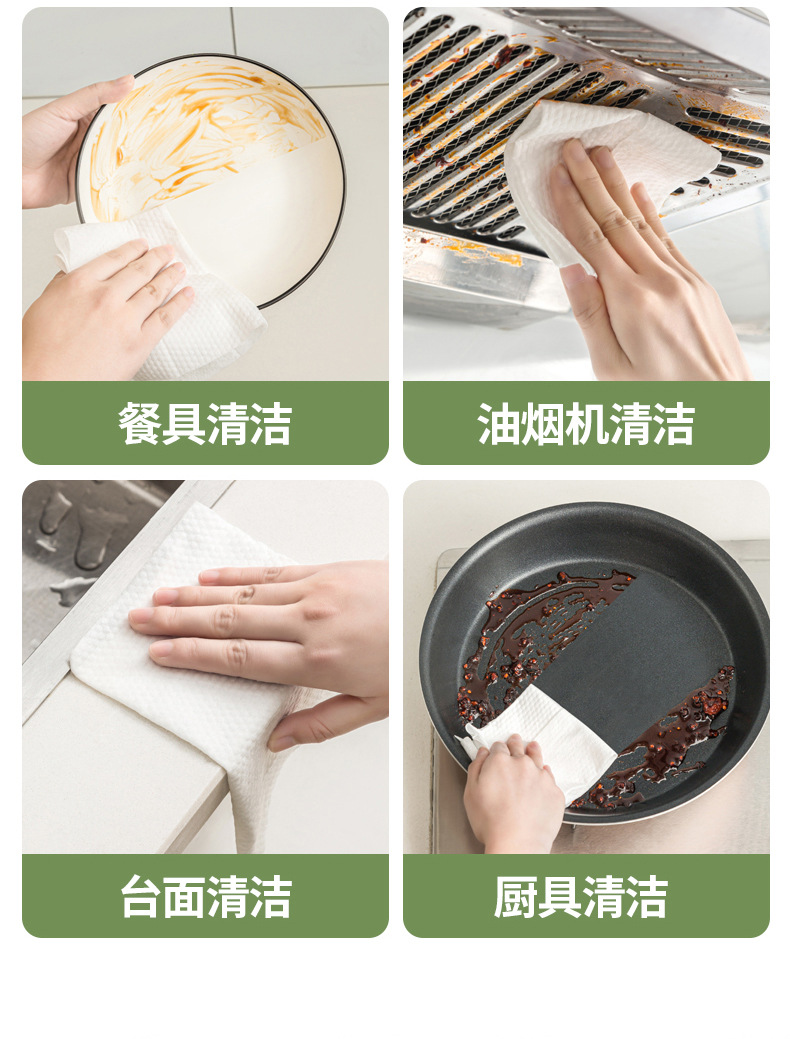 餐具清洁

油烟机清洁

台面清洁

厨具清洁