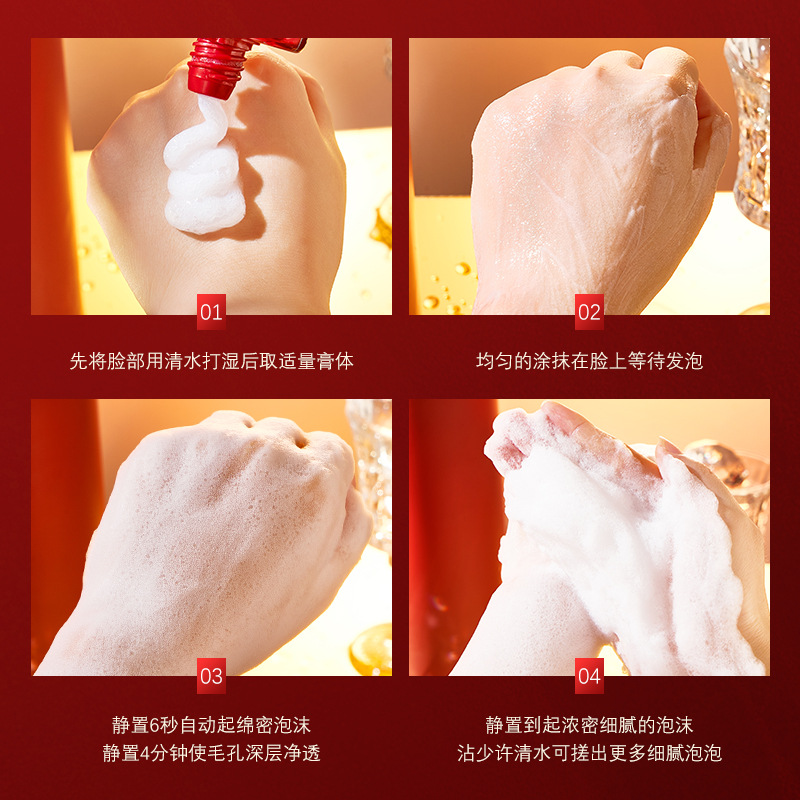 01

先将脸部用清水打湿后取适量膏体

02

均匀的涂抹在脸上等待发泡

03

静置6秒自动起绵密泡沫
静置4分钟使毛孔深层净透

04

静置到起浓密细腻的泡沫
沾少许清水可搓出更多细腻泡泡