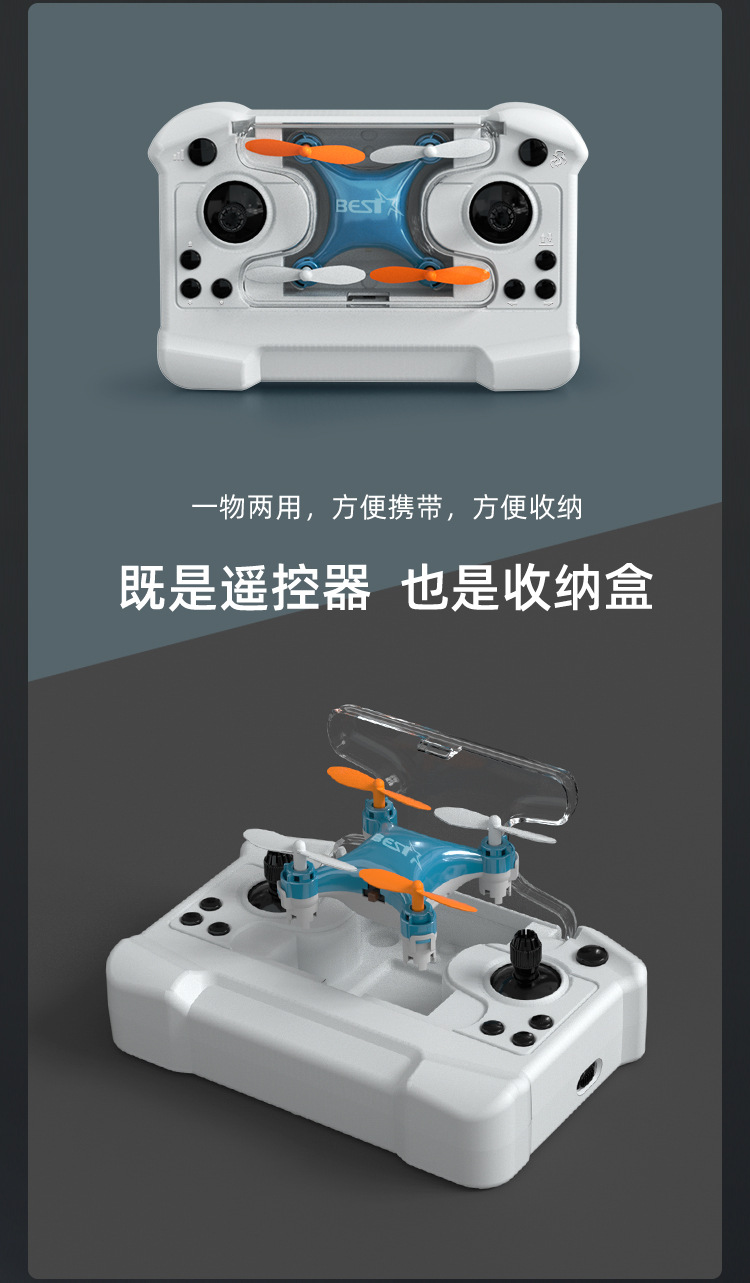 BEST

一物两用，方便携带，方便收纳

既是遥控器 也是收纳盒

BEST