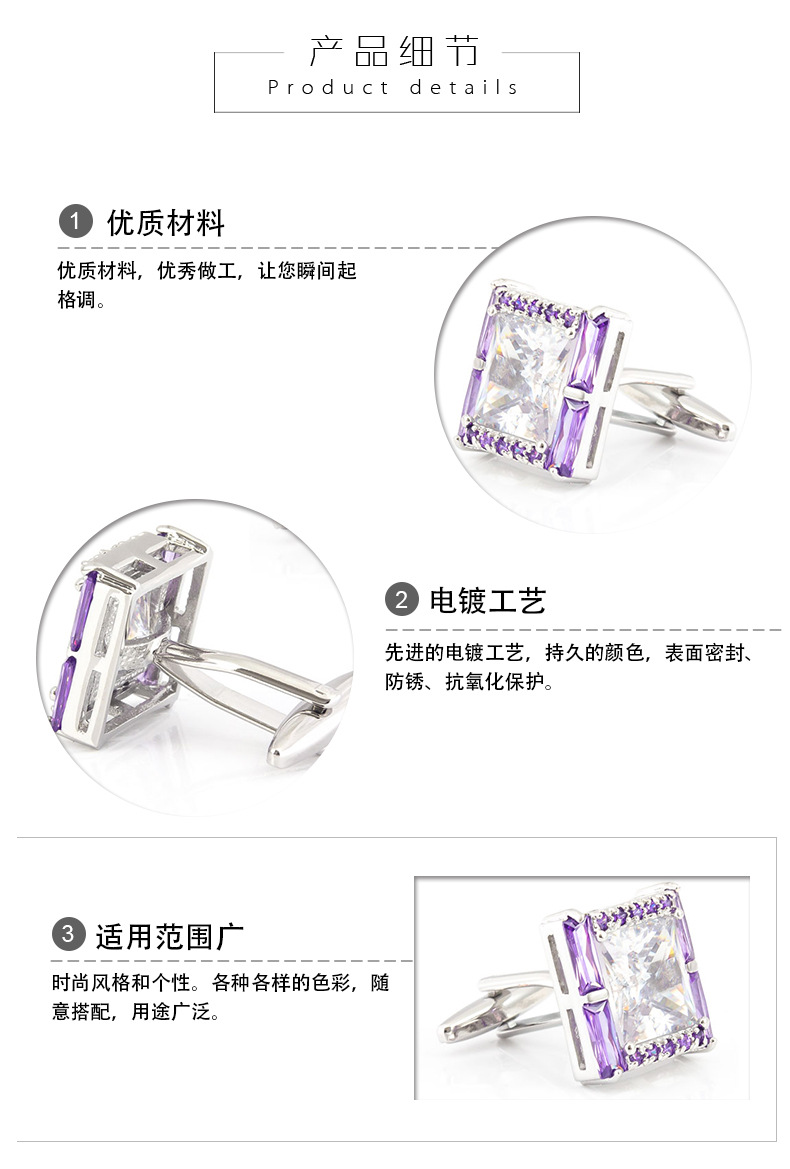 产品细节
Product details

1 优质材料

优质材料，优秀做工，让您瞬间起格调。

2 电镀工艺

先进的电镀工艺，持久的颜色，表面密封、防锈、抗氧化保护。

3 适用范围广

时尚风格和个性。各种各样的色彩，随意搭配，用途广泛。