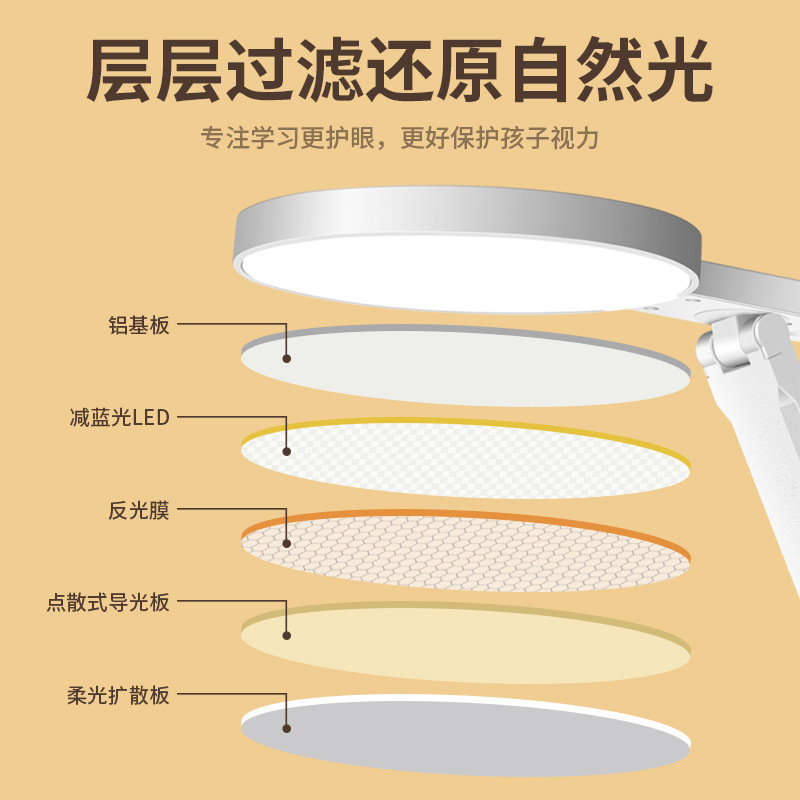 层层过滤还原自然光

专注学习更护眼，更好保护孩子视力

铝基板

减蓝光LED

反光膜

点散式导光板

柔光扩散板