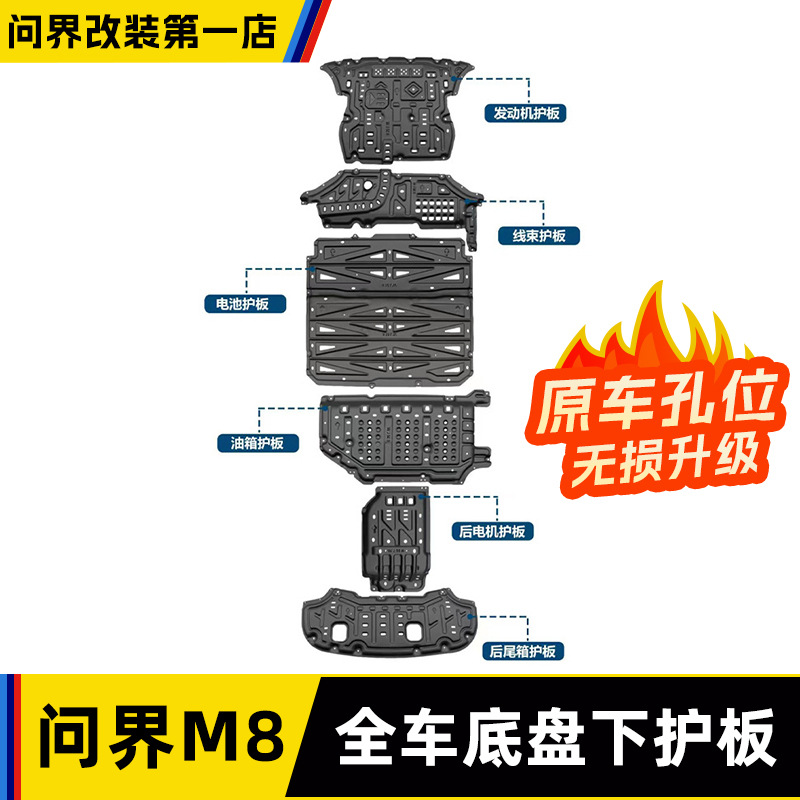 问界改装第一店

发动机护板

线束护板

电池护板

原车孔位
无损升级

油箱护板

后电机护板

后尾箱护板

问界M8

全车底盘下护板