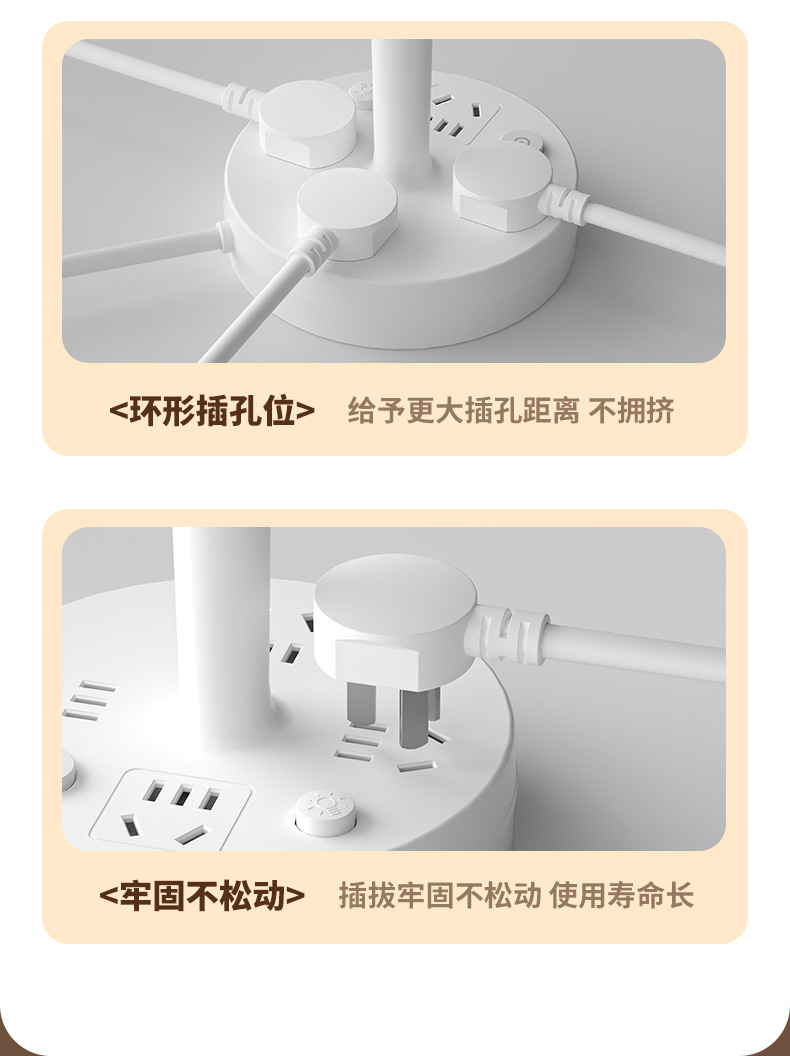 <环形插孔位> 给予更大插孔距离 不拥挤

<牢固不松动> 插拔牢固不松动 使用寿命长