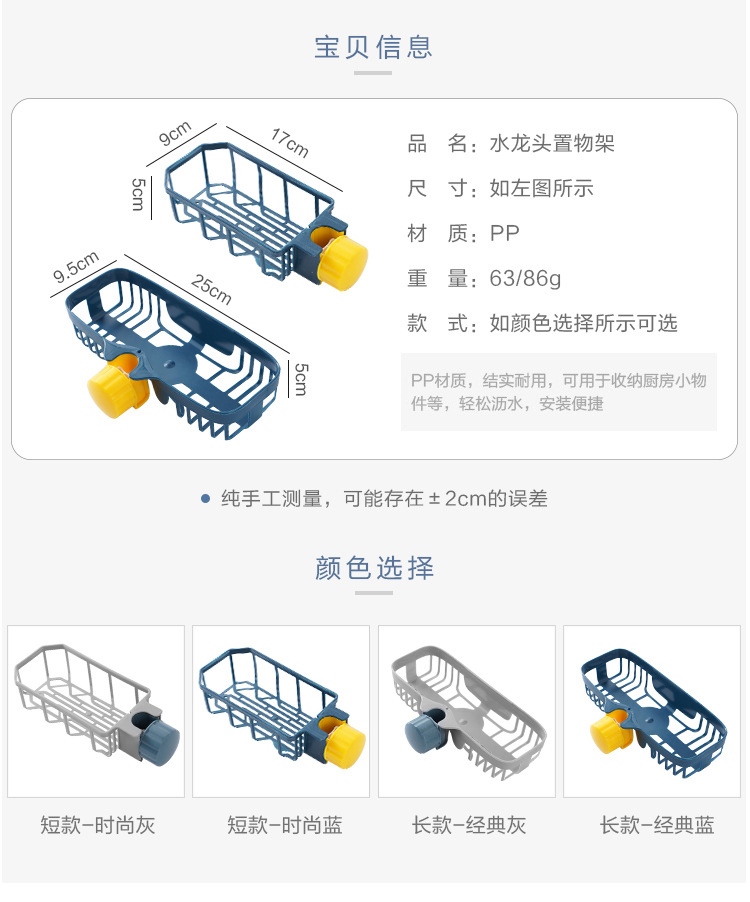 宝贝信息

9cm
17cm
5cm
9.5cm
25cm
5cm

品　名：水龙头置物架
尺　寸：如左图所示
材　质：PP
重　量：63/86g
款　式：如颜色选择所示可选

PP材质，结实耐用，可用于收纳厨房小物件等，轻松沥水，安装便捷

纯手工测量，可能存在±2cm的误差

颜色选择

短款-时尚灰
短款-时尚蓝
长款-经典灰
长款-经典蓝