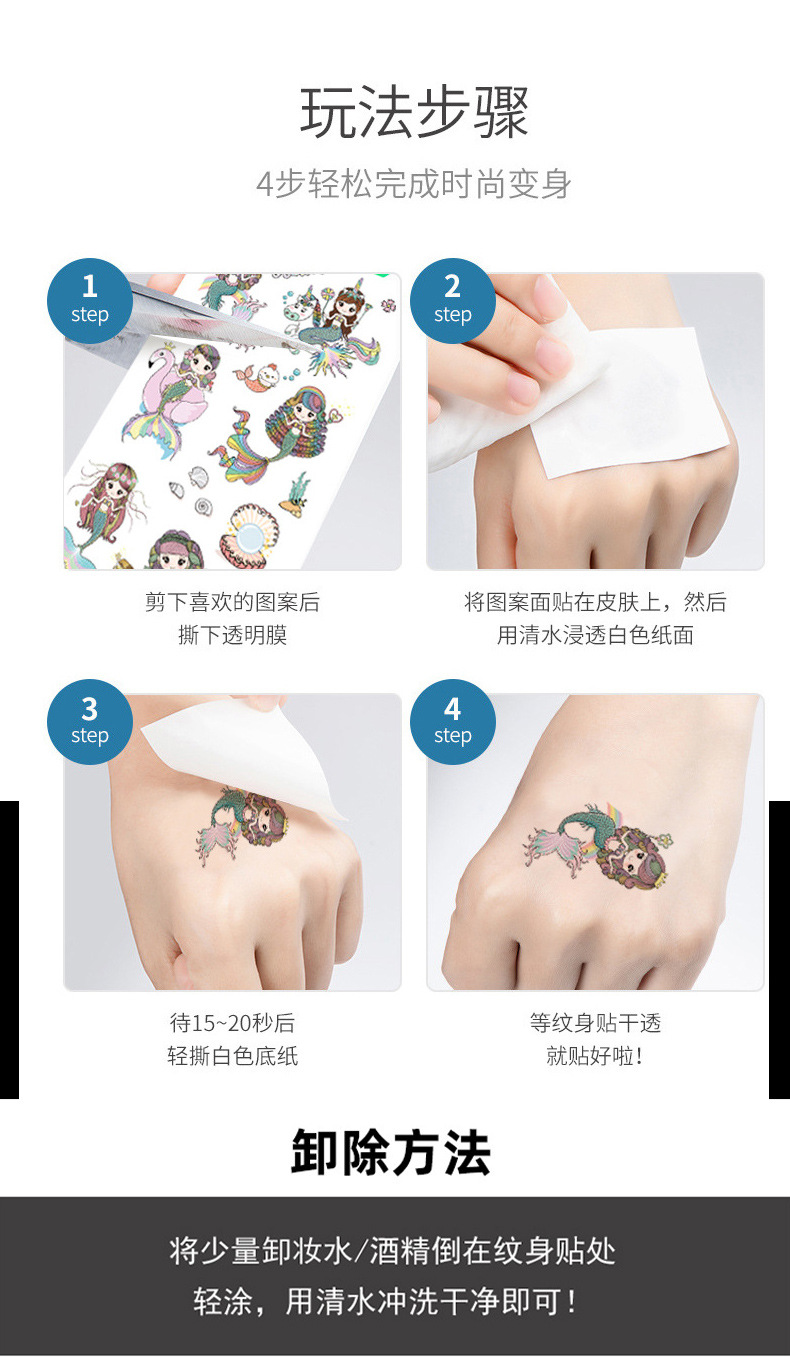 玩法步骤

4步轻松完成时尚变身

1
step

剪下喜欢的图案后
撕下透明膜

2
step

将图案面贴在皮肤上，然后
用清水浸透白色纸面

3
step

待15~20秒后
轻撕白色底纸

4
step

等纹身贴干透
就贴好啦!

卸除方法

将少量卸妆水/酒精倒在纹身贴处
轻涂，用清水冲洗干净即可！