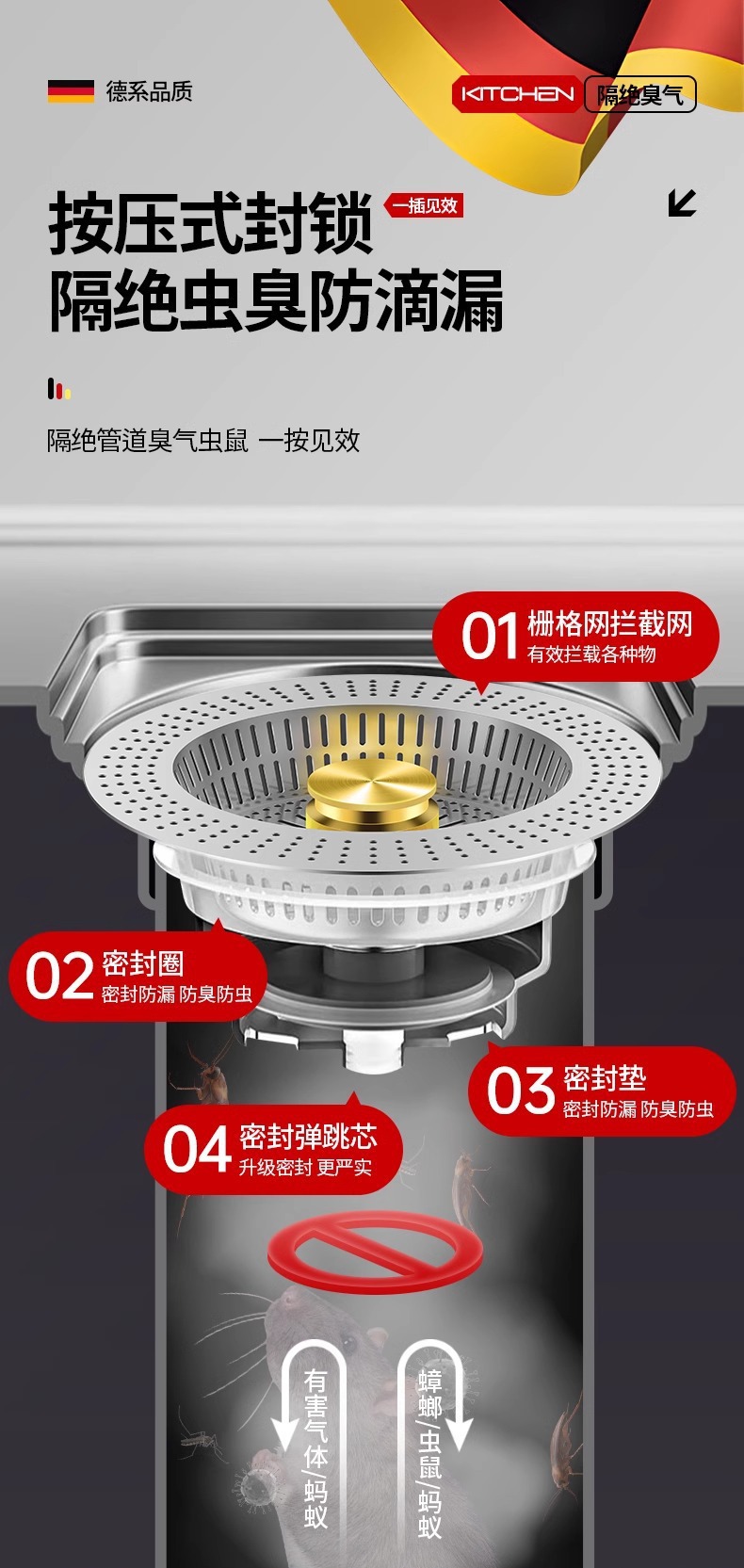 德系品质

KITCHEN 隔绝臭气

按压式封锁 一插见效
隔绝虫臭防滴漏

隔绝管道臭气虫鼠 一按见效

01 栅格网拦截网
有效拦载各种物

02 密封圈
密封防漏 防臭防虫

03 密封垫
密封防漏 防臭防虫

04 密封弹跳芯
升级密封 更严实

有害气体/蚂蚁

蟑螂/虫鼠/蚂蚁