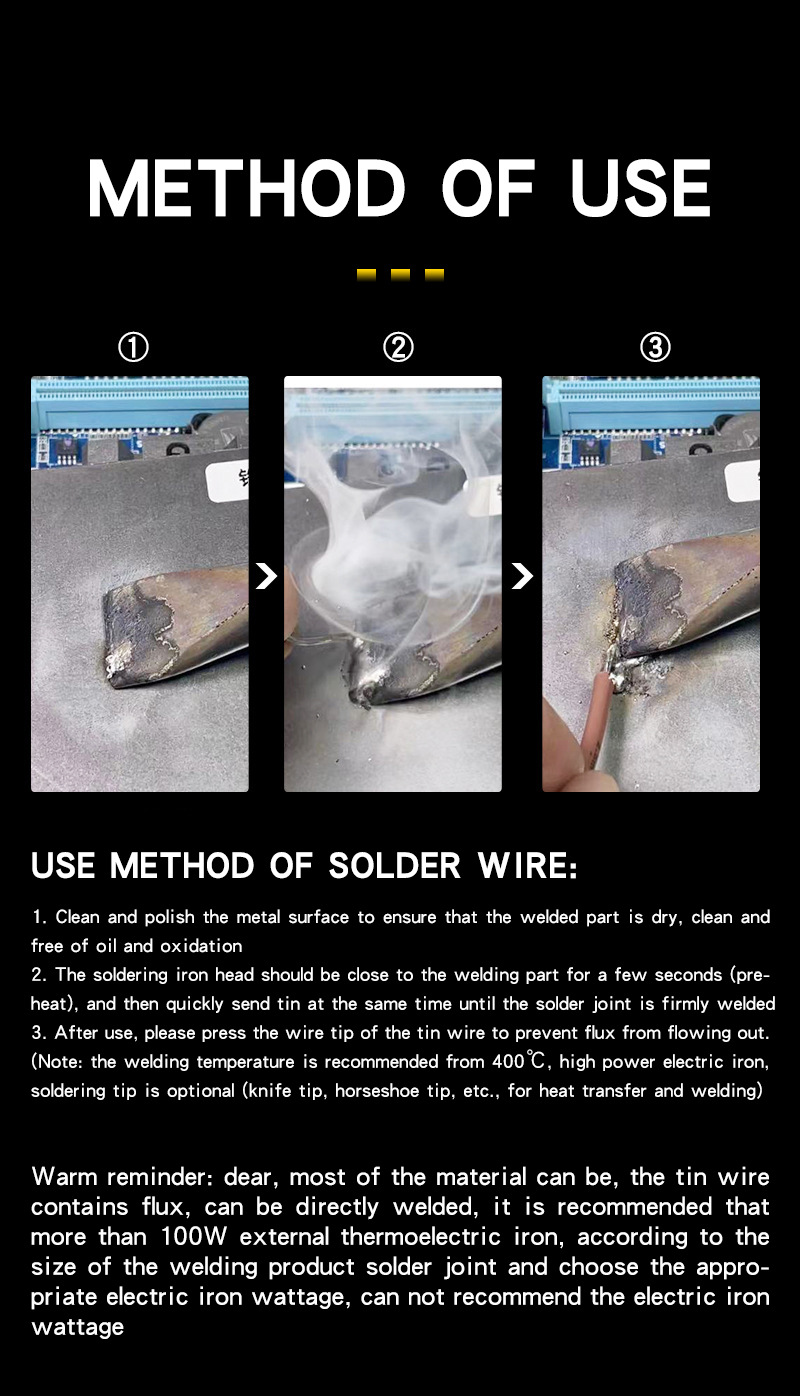 METHOD OF USE

①

②

③

USE METHOD OF SOLDER WIRE:

1. Clean and polish the metal surface to ensure that the welded part is dry, clean and free of oil and oxidation
2. The soldering iron head should be close to the welding part for a few seconds (preheat), and then quickly send tin at the same time until the solder joint is firmly welded
3. After use, please press the wire tip of the tin wire to prevent flux from flowing out. (Note: the welding temperature is recommended from 400℃, high power electric iron, soldering tip is optional (knife tip, horseshoe tip, etc., for heat transfer and welding)

Warm reminder: dear, most of the material can be, the tin wire contains flux, can be directly welded, it is recommended that more than 100W external thermoelectric iron, according to the size of the welding product solder joint and choose the appropriate electric iron wattage, can not recommend the electric iron wattage