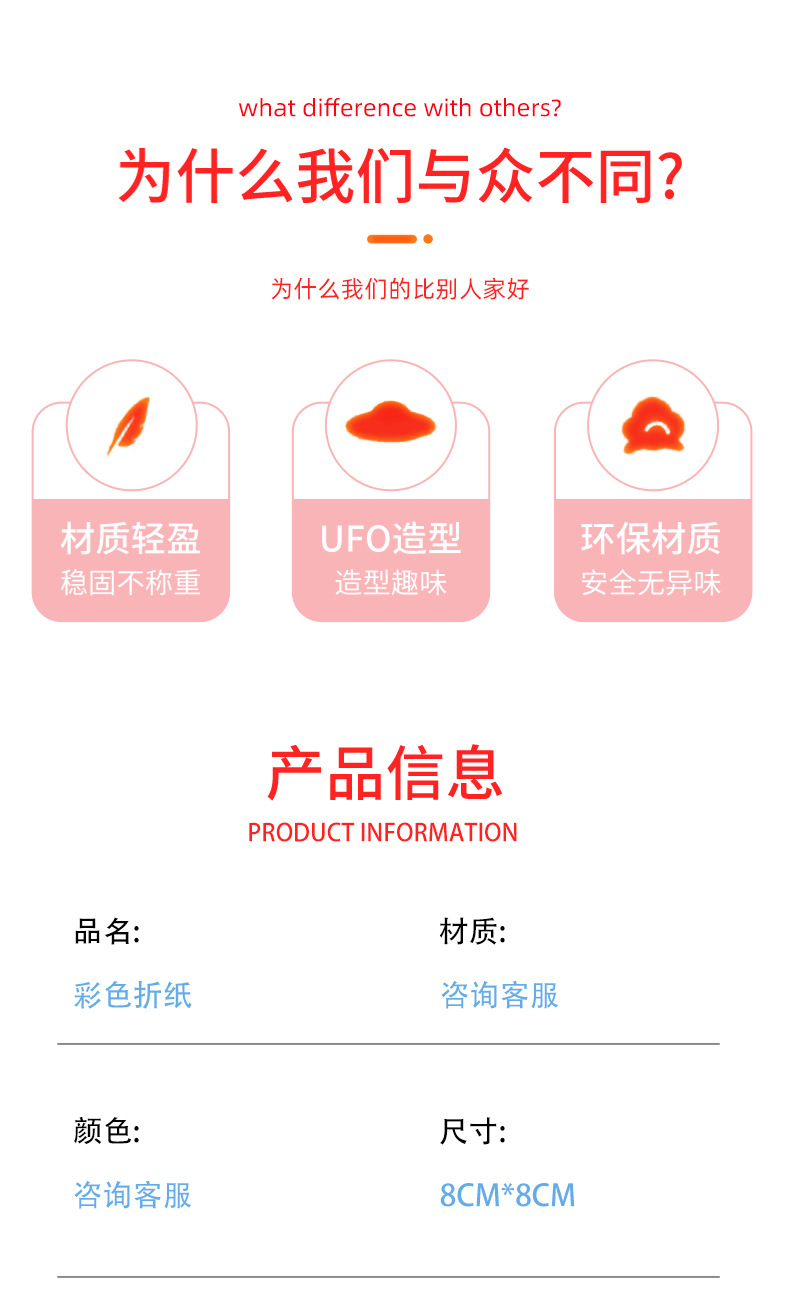 what difference with others?

为什么我们与众不同?

为什么我们的比别人家好

材质轻盈
稳固不称重

UFO造型
造型趣味

环保材质
安全无异味

产品信息
PRODUCT INFORMATION

品名:
彩色折纸

材质:
咨询客服

颜色:
咨询客服

尺寸:
8CM*8CM