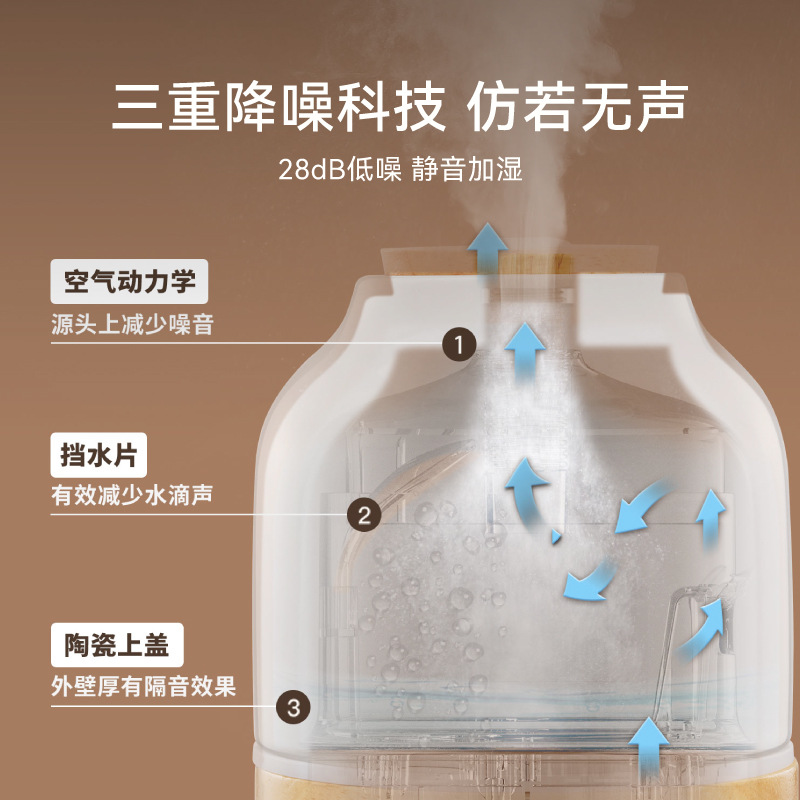 三重降噪科技 仿若无声

28dB低噪 静音加湿

空气动力学

源头上减少噪音

1

挡水片

有效减少水滴声

2

陶瓷上盖

外壁厚有隔音效果

3