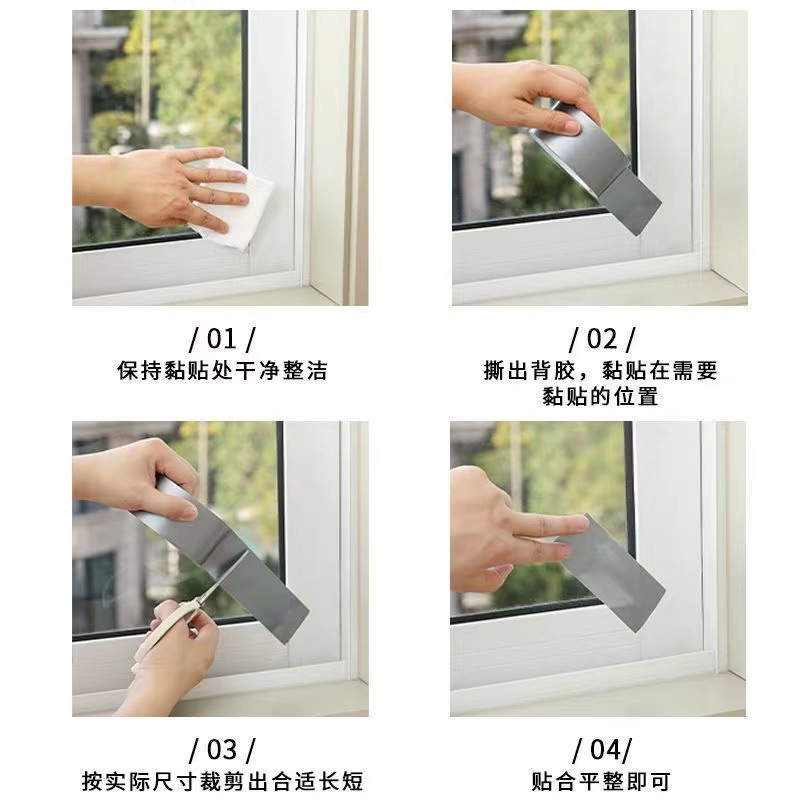 / 01 /
保持黏贴处干净整洁

/ 02 /
撕出背胶，黏贴在需要黏贴的位置

/ 03 /
按实际尺寸裁剪出合适长短

/ 04/
贴合平整即可