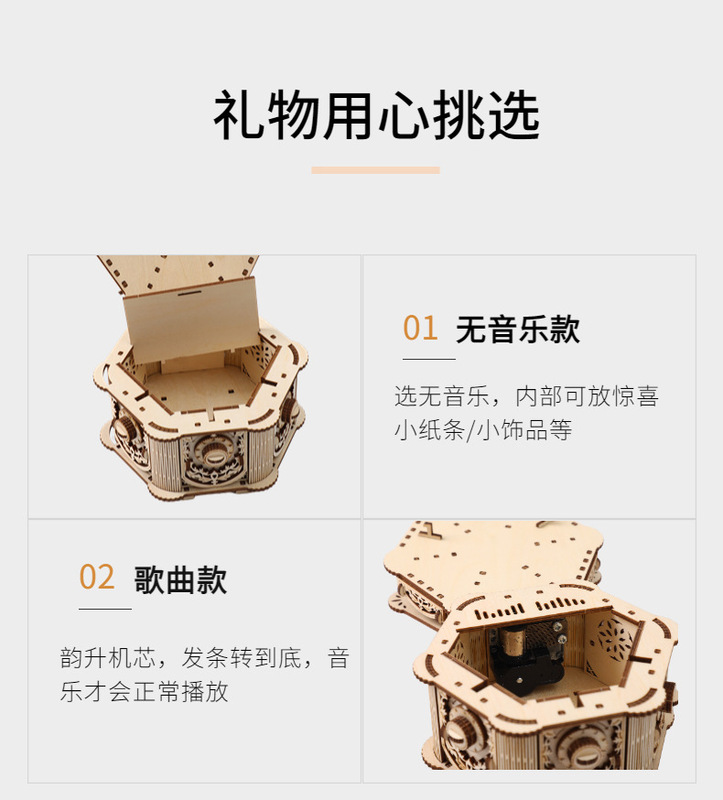 礼物用心挑选

01 无音乐款

选无音乐，内部可放惊喜小纸条/小饰品等

02 歌曲款

韵升机芯，发条转到底，音乐才会正常播放