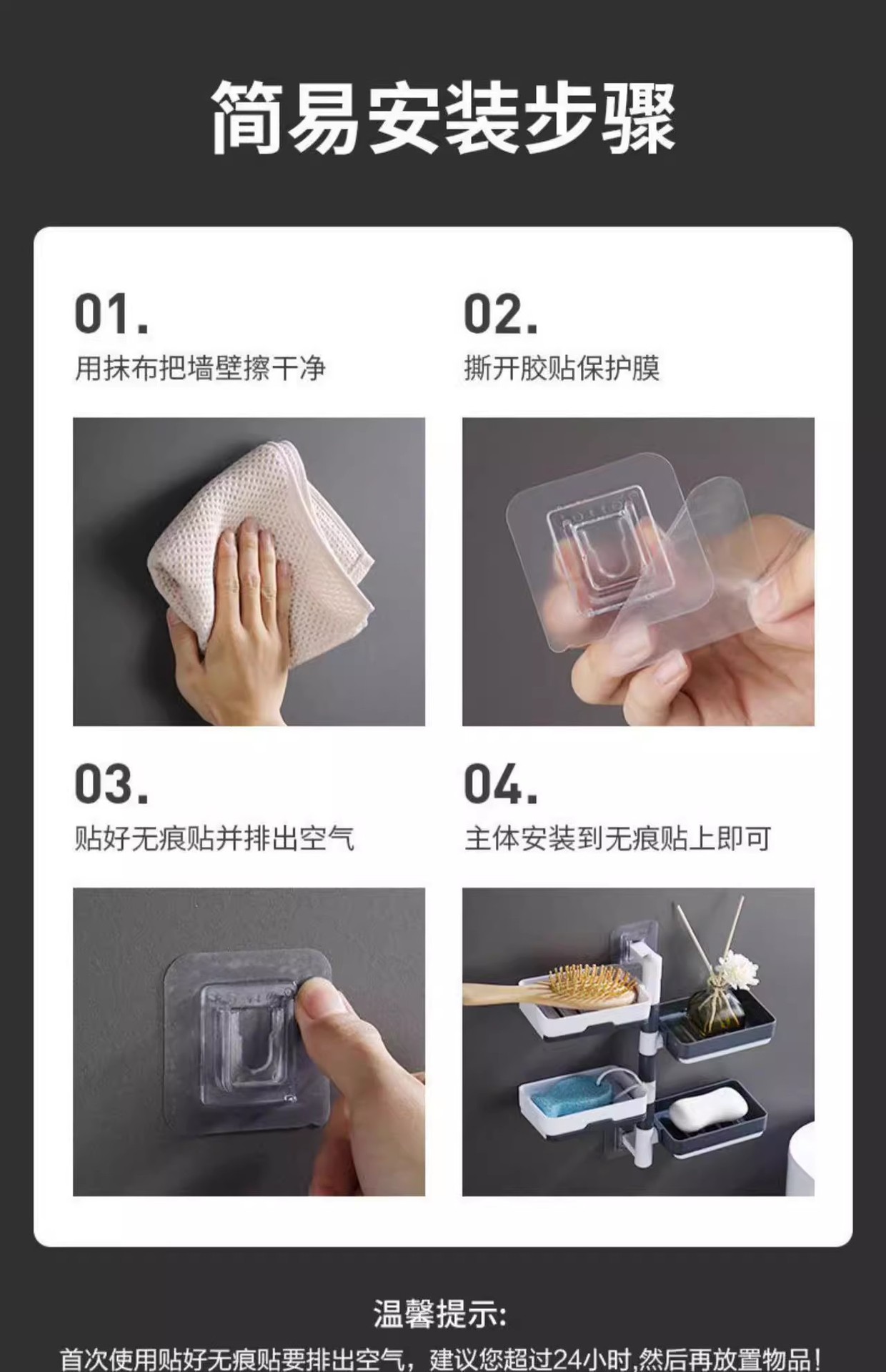 简易安装步骤

01.
用抹布把墙壁擦干净

02.
撕开胶贴保护膜

03.
贴好无痕贴并排出空气

04.
主体安装到无痕贴上即可

温馨提示:
首次使用贴好无痕贴要排出空气，建议您超过24小时,然后再放置物品!