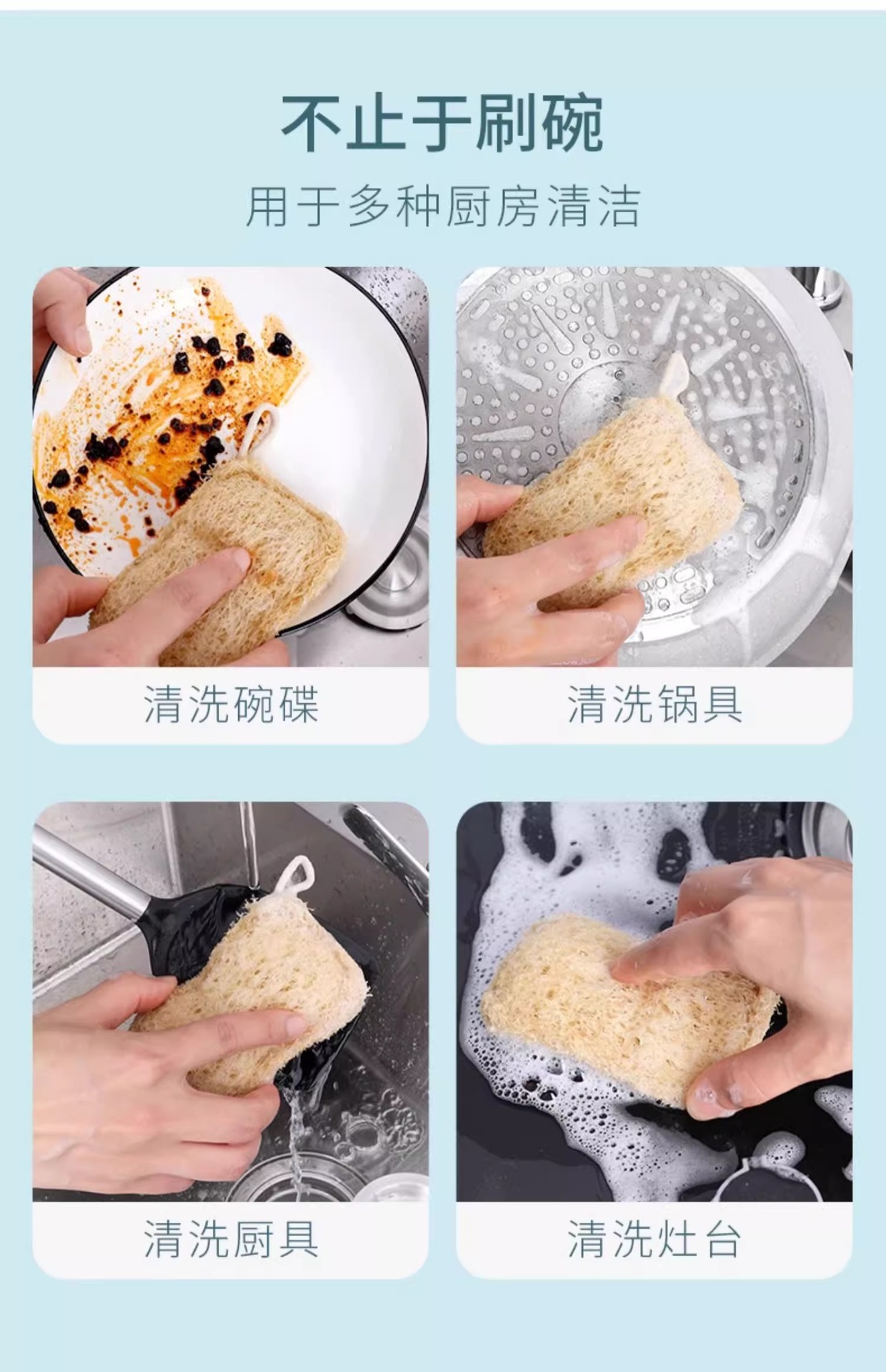 不止于刷碗
用于多种厨房清洁

清洗碗碟

清洗锅具

清洗厨具

清洗灶台