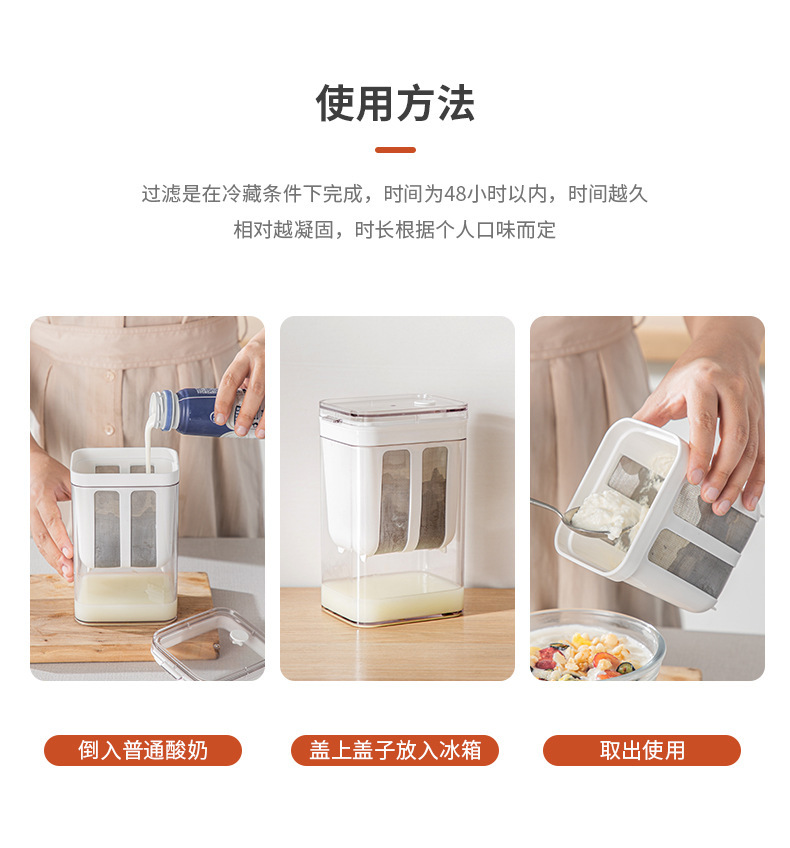 使用方法

过滤是在冷藏条件下完成，时间为48小时以内，时间越久相对越凝固，时长根据个人口味而定

倒入普通酸奶

盖上盖子放入冰箱

取出使用