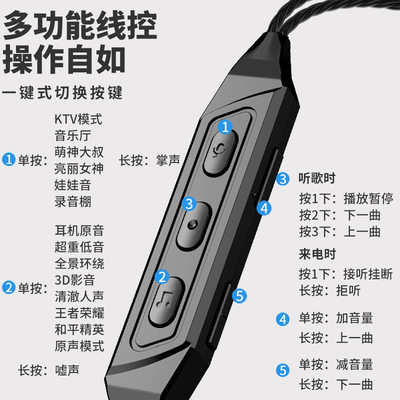 多功能线控
操作自如

一键式切换按键

1 单按：
KTV模式
音乐厅
萌神大叔
亮丽女神
娃娃音
录音棚

长按：掌声

2 单按：
耳机原音
超重低音
全景环绕
3D影音
清澈人声
王者荣耀
和平精英
原声模式

长按：嘘声

1
3
2
4
5

3 听歌时
按1下：播放暂停
按2下：下一曲
按3下：上一曲

来电时
按1下：接听挂断
长按：拒听

4 单按：加音量
长按：上一曲

5 单按：减音量
长按：下一曲