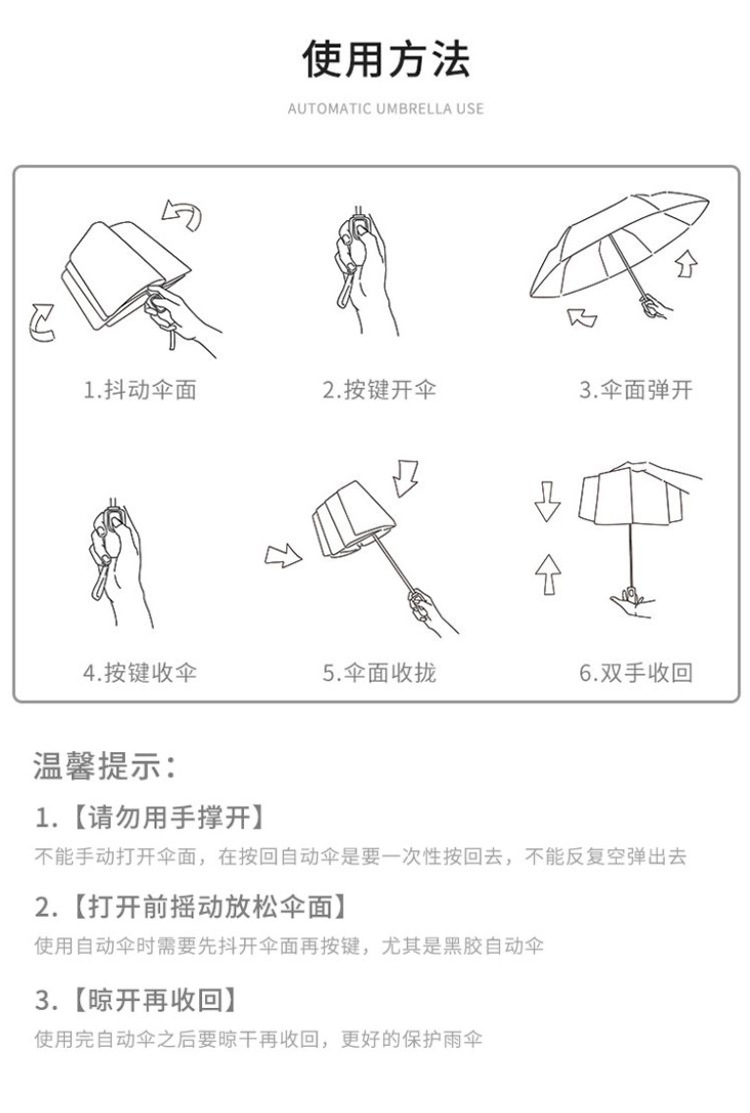 使用方法

AUTOMATIC UMBRELLA USE

1.抖动伞面

2.按键开伞

3.伞面弹开

4.按键收伞

5.伞面收拢

6.双手收回

温馨提示：

1.【请勿用手撑开】

不能手动打开伞面，在按回自动伞是要一次性按回去，不能反复空弹出去

2.【打开前摇动放松伞面】

使用自动伞时需要先抖开伞面再按键，尤其是黑胶自动伞

3.【晾开再收回】

使用完自动伞之后要晾干再收回，更好的保护雨伞