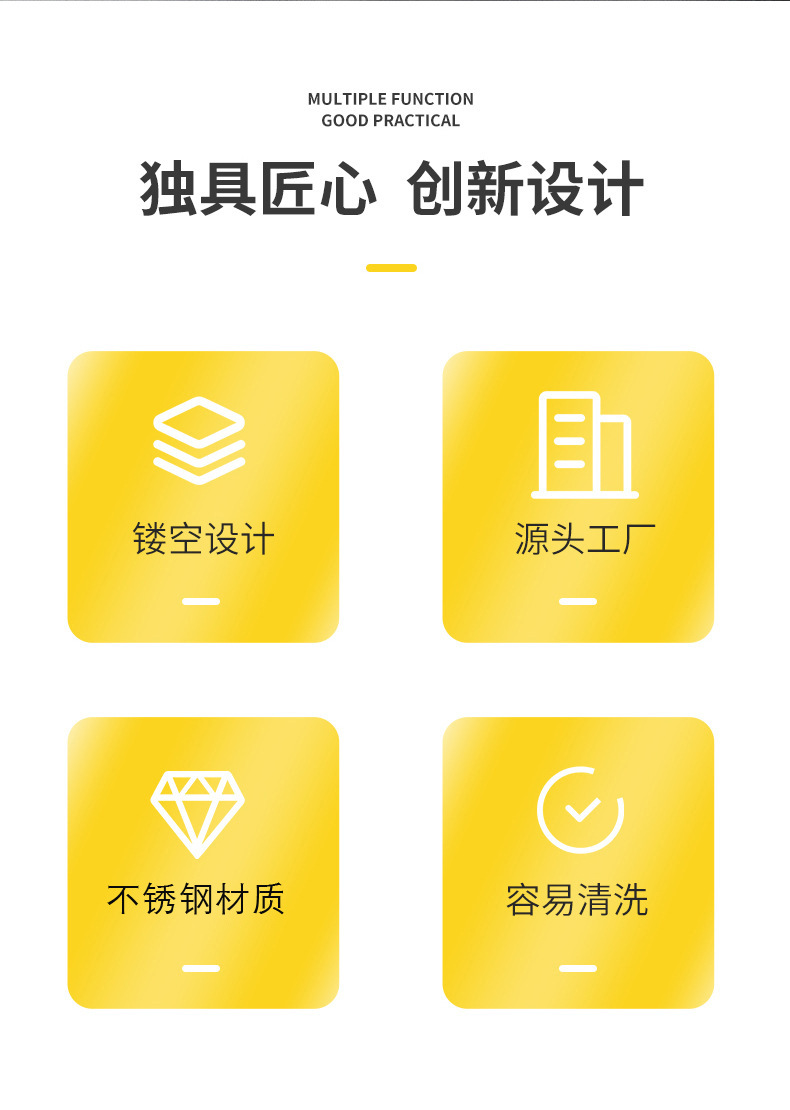 MULTIPLE FUNCTION
GOOD PRACTICAL

独具匠心 创新设计

镂空设计

源头工厂

不锈钢材质

容易清洗