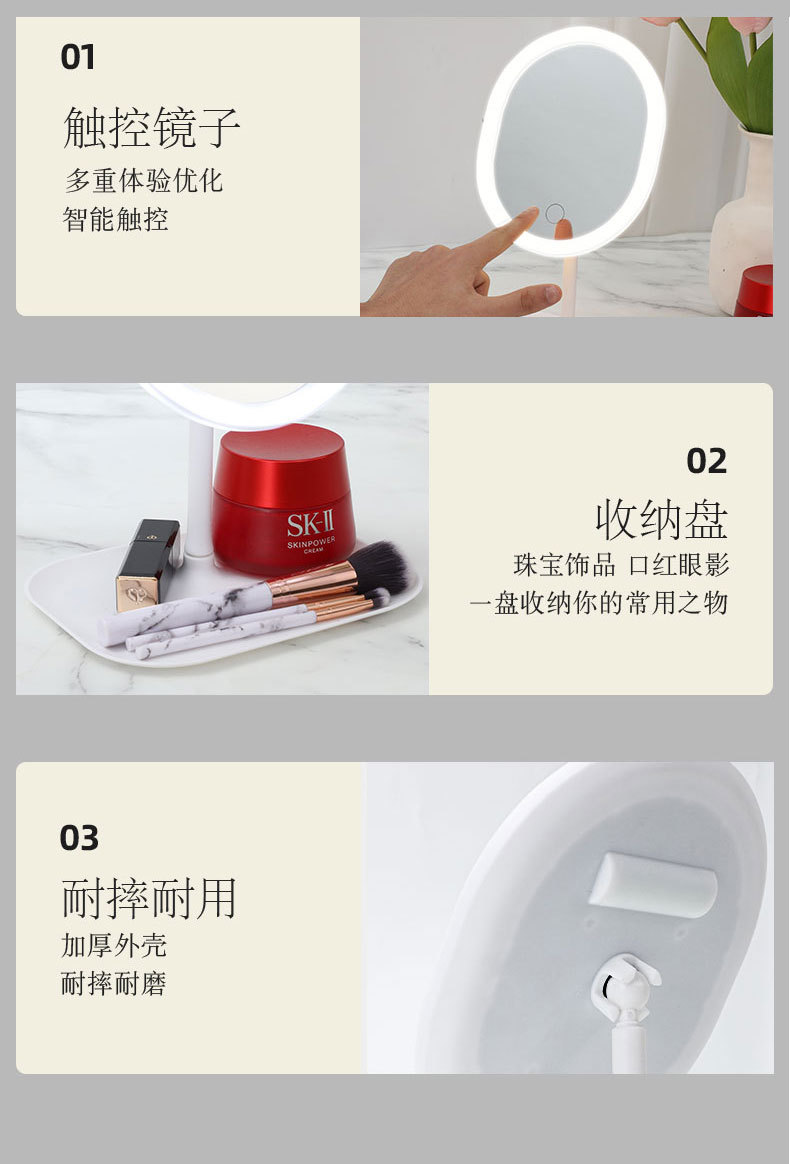 01

触控镜子

多重体验优化
智能触控

SK-II
SKINPOWER
CREAM

02

收纳盘

珠宝饰品 口红眼影
一盘收纳你的常用之物

03

耐摔耐用

加厚外壳
耐摔耐磨