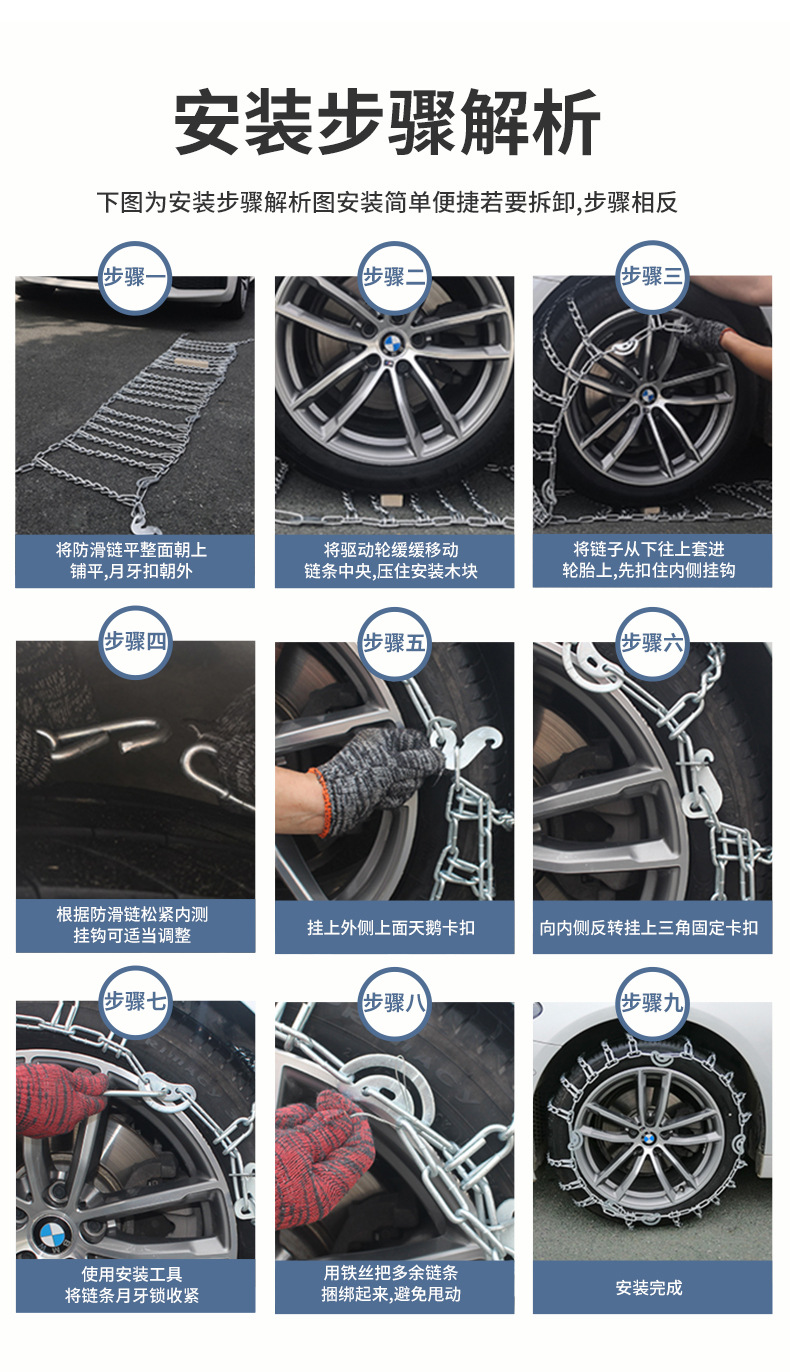 安装步骤解析

下图为安装步骤解析图安装简单便捷若要拆卸,步骤相反

步骤一

将防滑链平整面朝上铺平,月牙扣朝外

步骤二

将驱动轮缓缓移动链条中央,压住安装木块

步骤三

将链子从下往上套进轮胎上,先扣住内侧挂钩

步骤四

根据防滑链松紧内测挂钩可适当调整

步骤五

挂上外侧上面天鹅卡扣

步骤六

向内侧反转挂上三角固定卡扣

步骤七

使用安装工具将链条月牙锁收紧

步骤八

用铁丝把多余链条捆绑起来,避免甩动

步骤九

安装完成