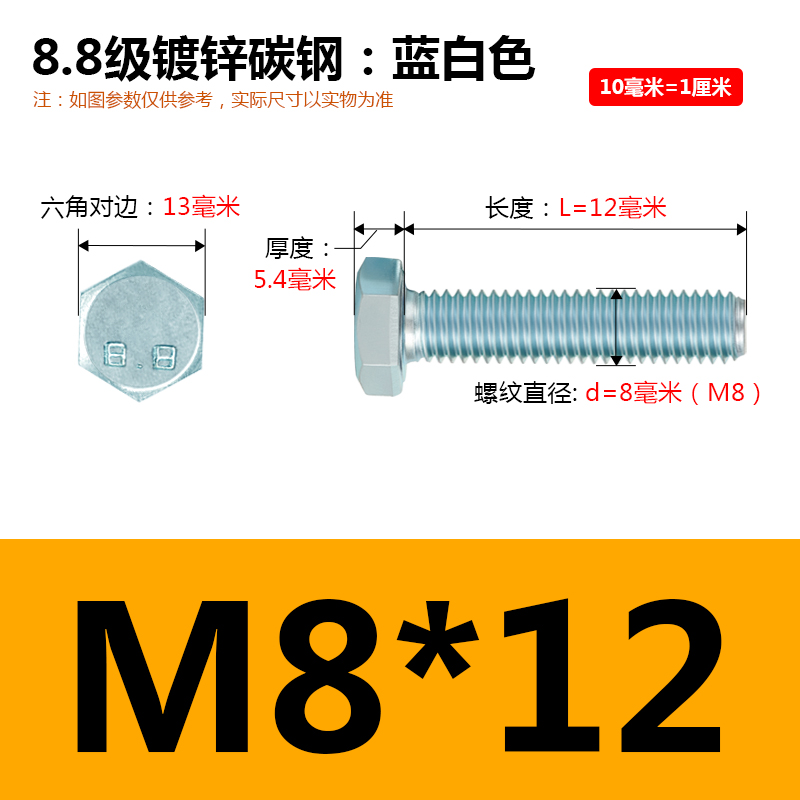 8.8级镀锌碳钢：蓝白色
注：如图参数仅供参考，实际尺寸以实物为准

10毫米=1厘米

六角对边：13毫米

8.8

厚度：5.4毫米

长度：L=12毫米

螺纹直径: d=8毫米（M8）

M8*12