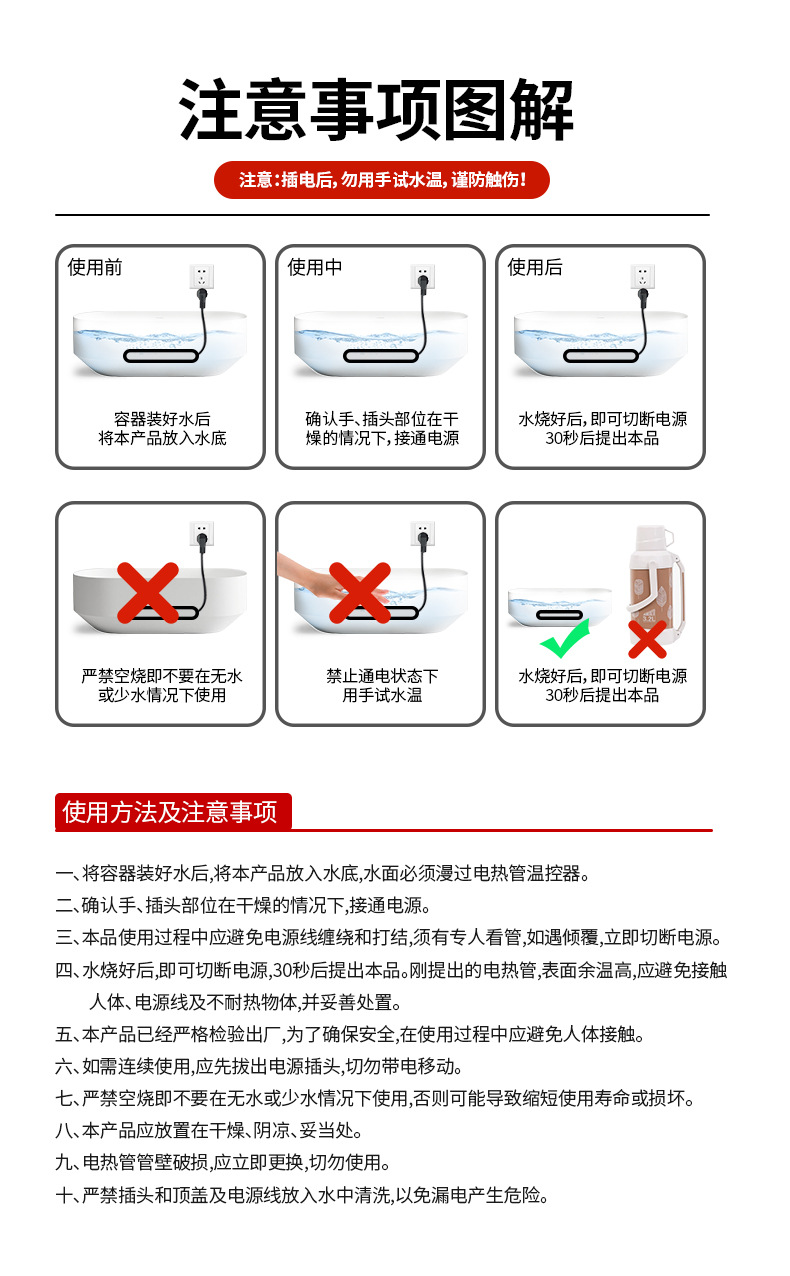 注意事项图解

注意：插电后，勿用手试水温，谨防触伤！

使用前
容器装好水后
将本产品放入水底

使用中
确认手、插头部位在干燥的情况下，接通电源

使用后
水烧好后，即可切断电源
30秒后提出本品

严禁空烧即不要在无水或少水情况下使用

禁止通电状态下
用手试水温

1.2L

水烧好后，即可切断电源
30秒后提出本品

使用方法及注意事项

一、将容器装好水后，将本产品放入水底，水面必须漫过电热管温控器。
二、确认手、插头部位在干燥的情况下，接通电源。
三、本品使用过程中应避免电源线缠绕和打结，须有专人看管，如遇倾覆，立即切断电源。
四、水烧好后，即可切断电源，30秒后提出本品。刚提出的电热管，表面余温高，应避免接触人体、电源线及不耐热物体，并妥善处置。
五、本产品已经严格检验出厂，为了确保安全，在使用过程中应避免人体接触。
六、如需连续使用，应先拔出电源插头，切勿带电移动。
七、严禁空烧即不要在无水或少水情况下使用，否则可能导致缩短使用寿命或损坏。
八、本产品应放置在干燥、阴凉、妥当处。
九、电热管管壁破损，应立即更换，切勿使用。
十、严禁插头和顶盖及电源线放入水中清洗，以免漏电产生危险。