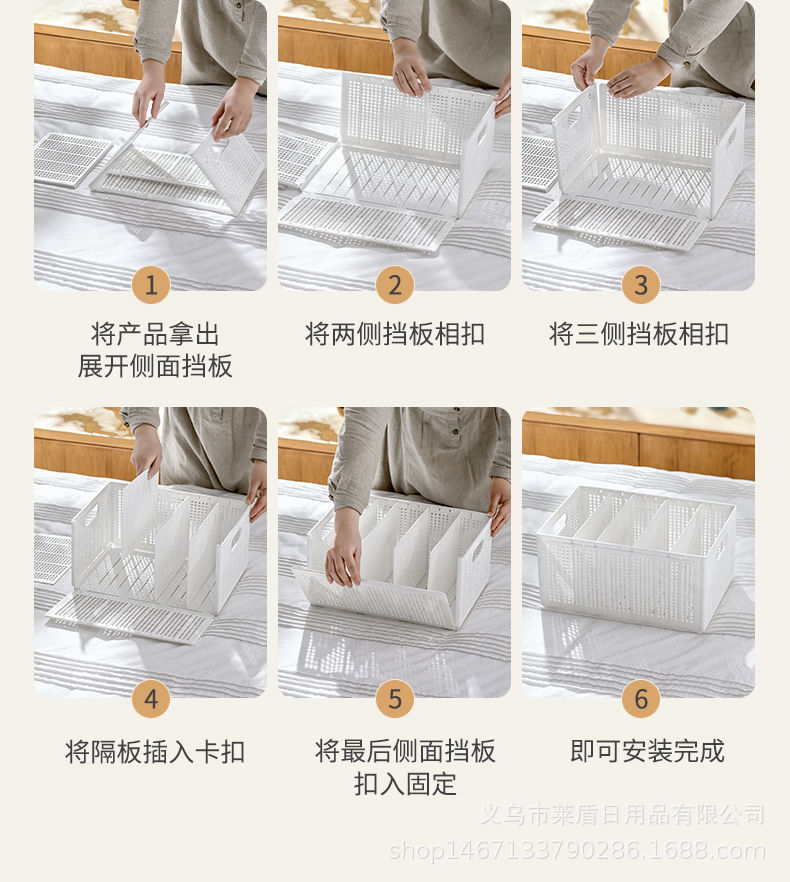 1

将产品拿出
展开侧面挡板

2

将两侧挡板相扣

3

将三侧挡板相扣

4

将隔板插入卡扣

5

将最后侧面挡板
扣入固定

6

即可安装完成

义乌市莱盾日用品有限公司
shop1467133790286.1688.com