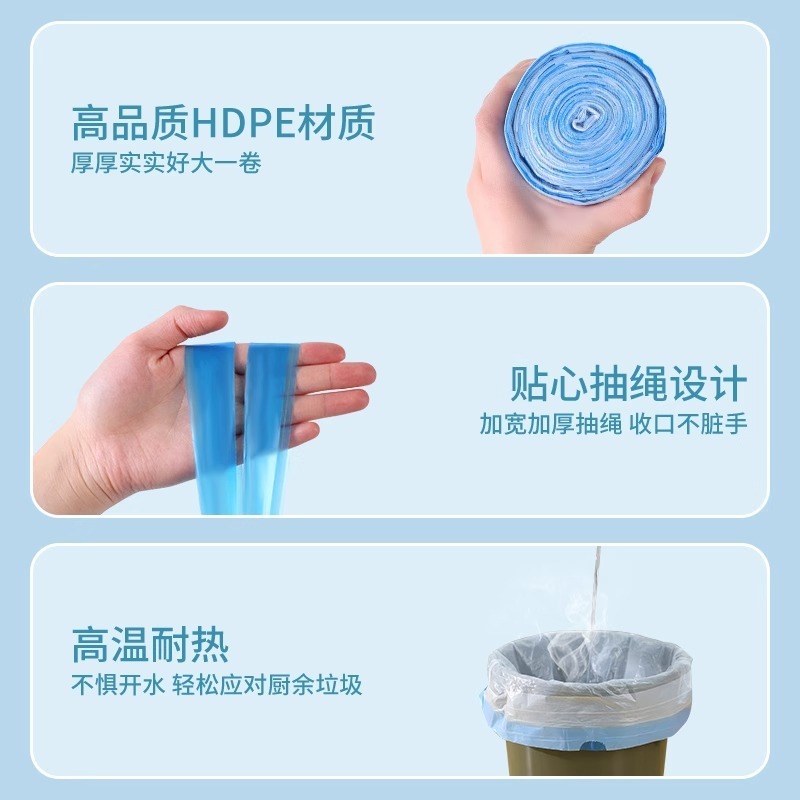 高品质HDPE材质
厚厚实实好大一卷

贴心抽绳设计
加宽加厚抽绳 收口不脏手

高温耐热
不惧开水 轻松应对厨余垃圾