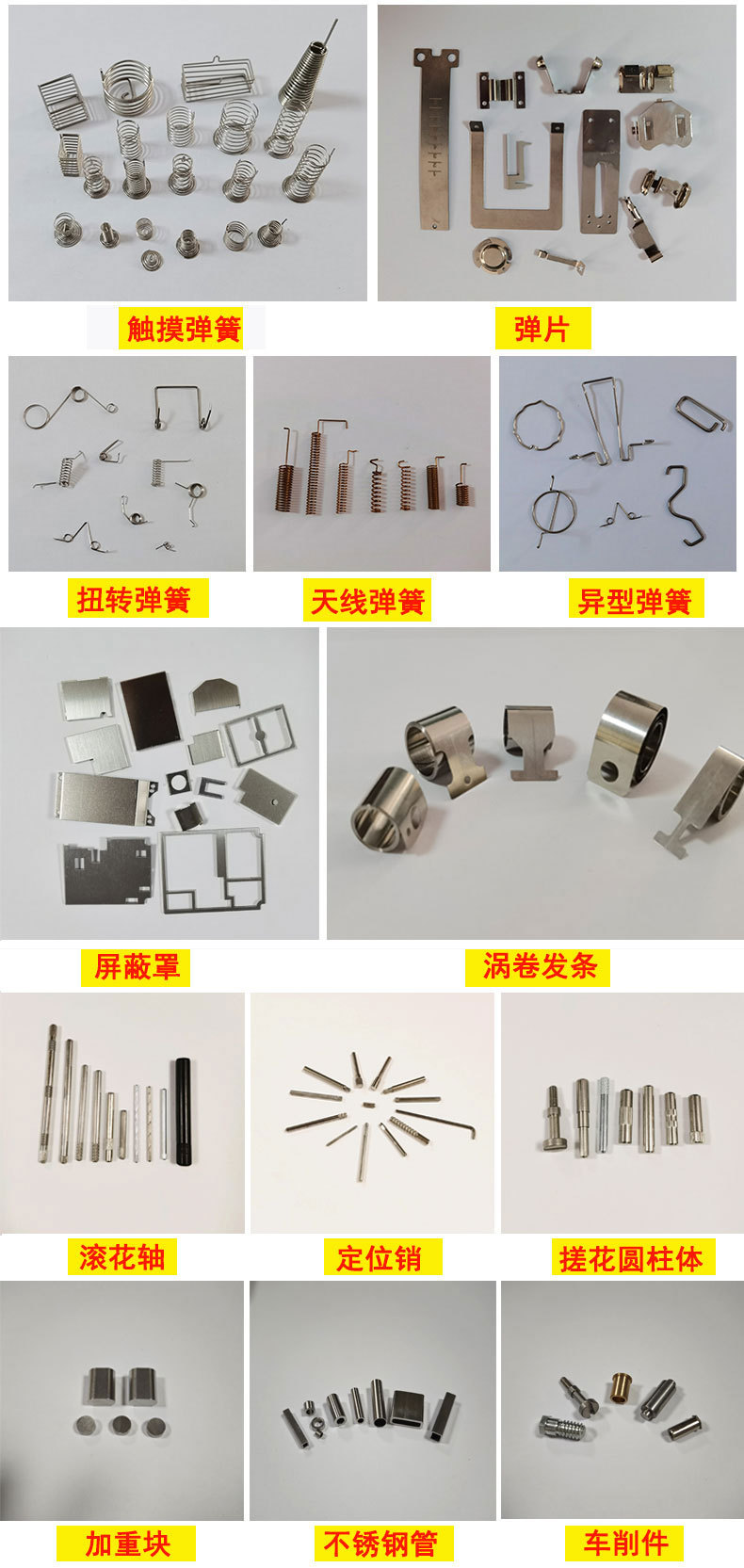 触摸弹簧

弹片

扭转弹簧

天线弹簧

异型弹簧

屏蔽罩

涡卷发条

滚花轴

定位销

搓花圆柱体

加重块

不锈钢管

车削件