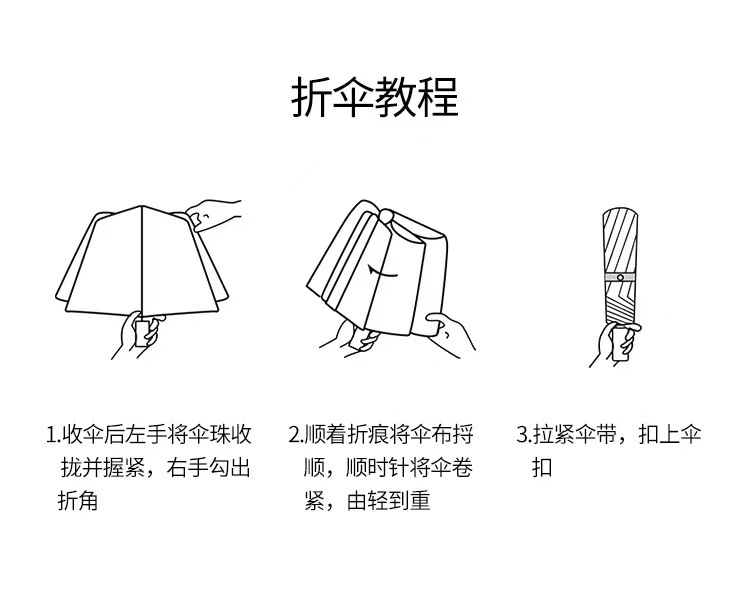 折伞教程

1.收伞后左手将伞珠收拢并握紧，右手勾出折角

2.顺着折痕将伞布捋顺，顺时针将伞卷紧，由轻到重

3.拉紧伞带，扣上伞扣