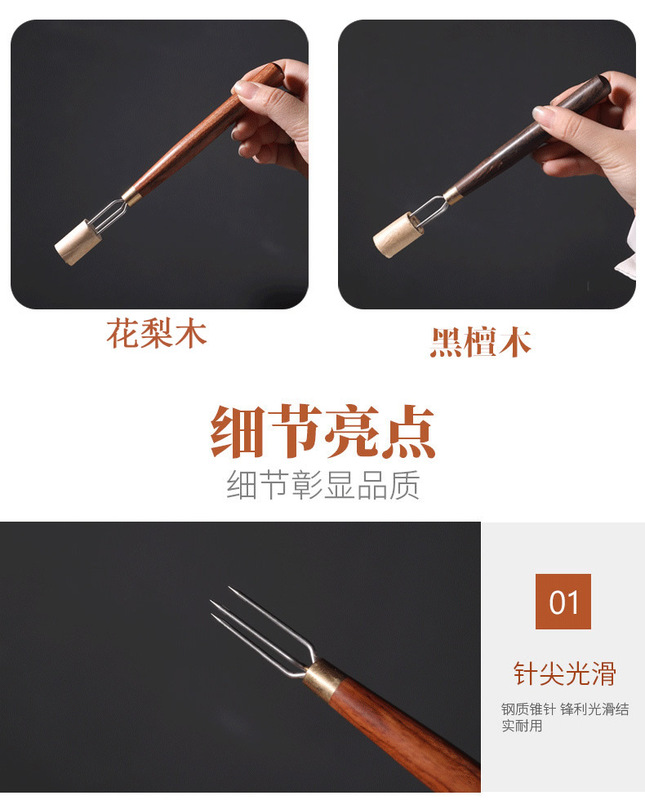 花梨木

黑檀木

细节亮点

细节彰显品质

01

针尖光滑

钢质锥针 锋利光滑结实耐用