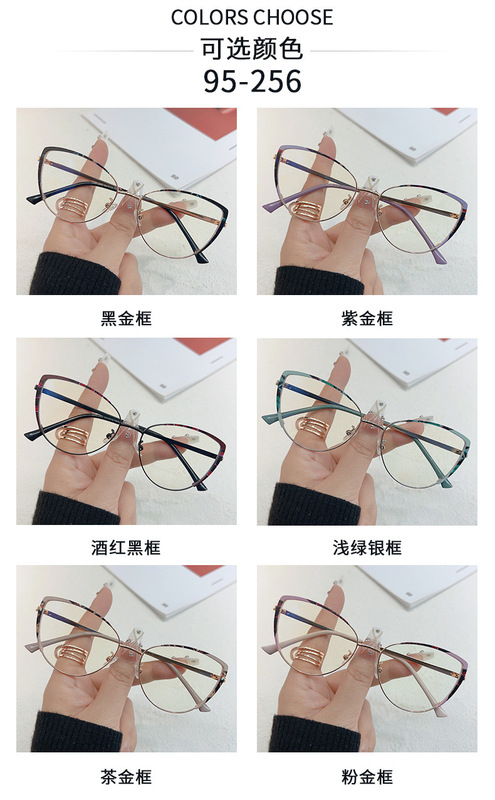 COLORS CHOOSE
可选颜色
95-256

黑金框

紫金框

酒红黑框

浅绿银框

茶金框

粉金框