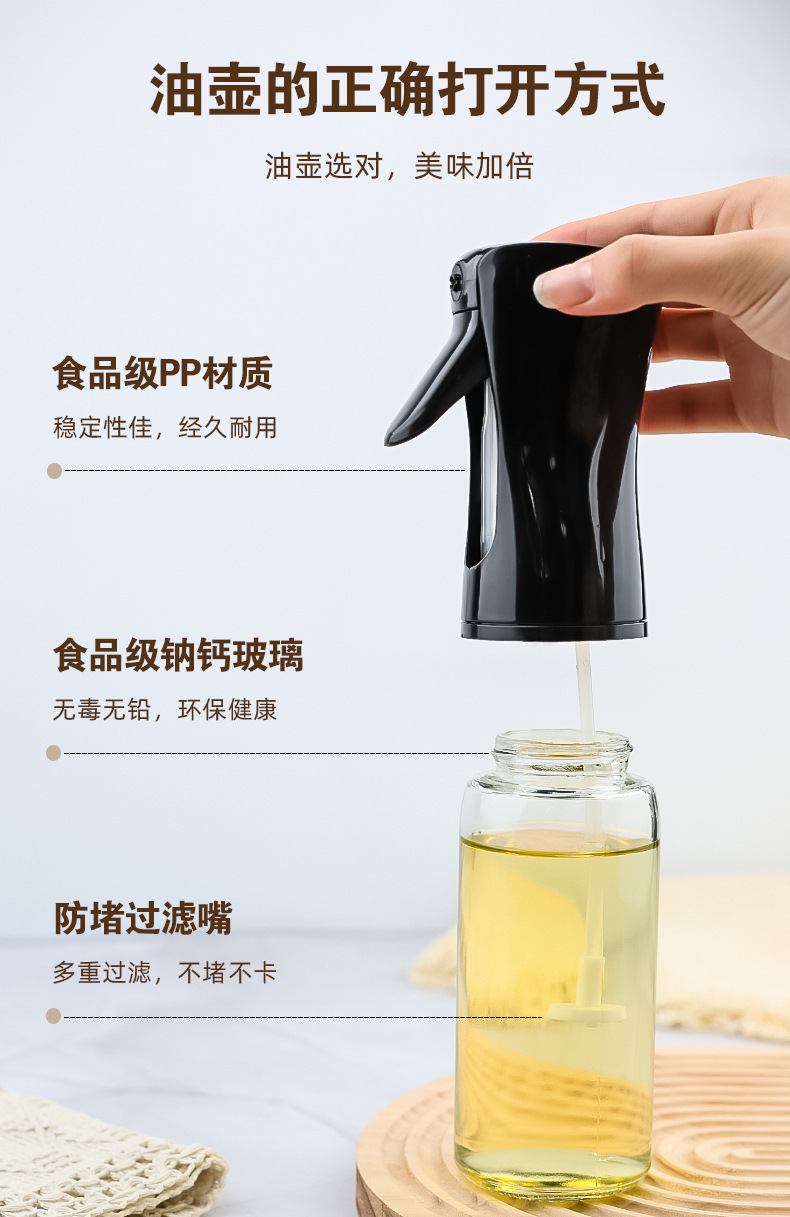 油壶的正确打开方式

油壶选对，美味加倍

食品级PP材质

稳定性佳，经久耐用

食品级钠钙玻璃

无毒无铅，环保健康

防堵过滤嘴

多重过滤，不堵不卡