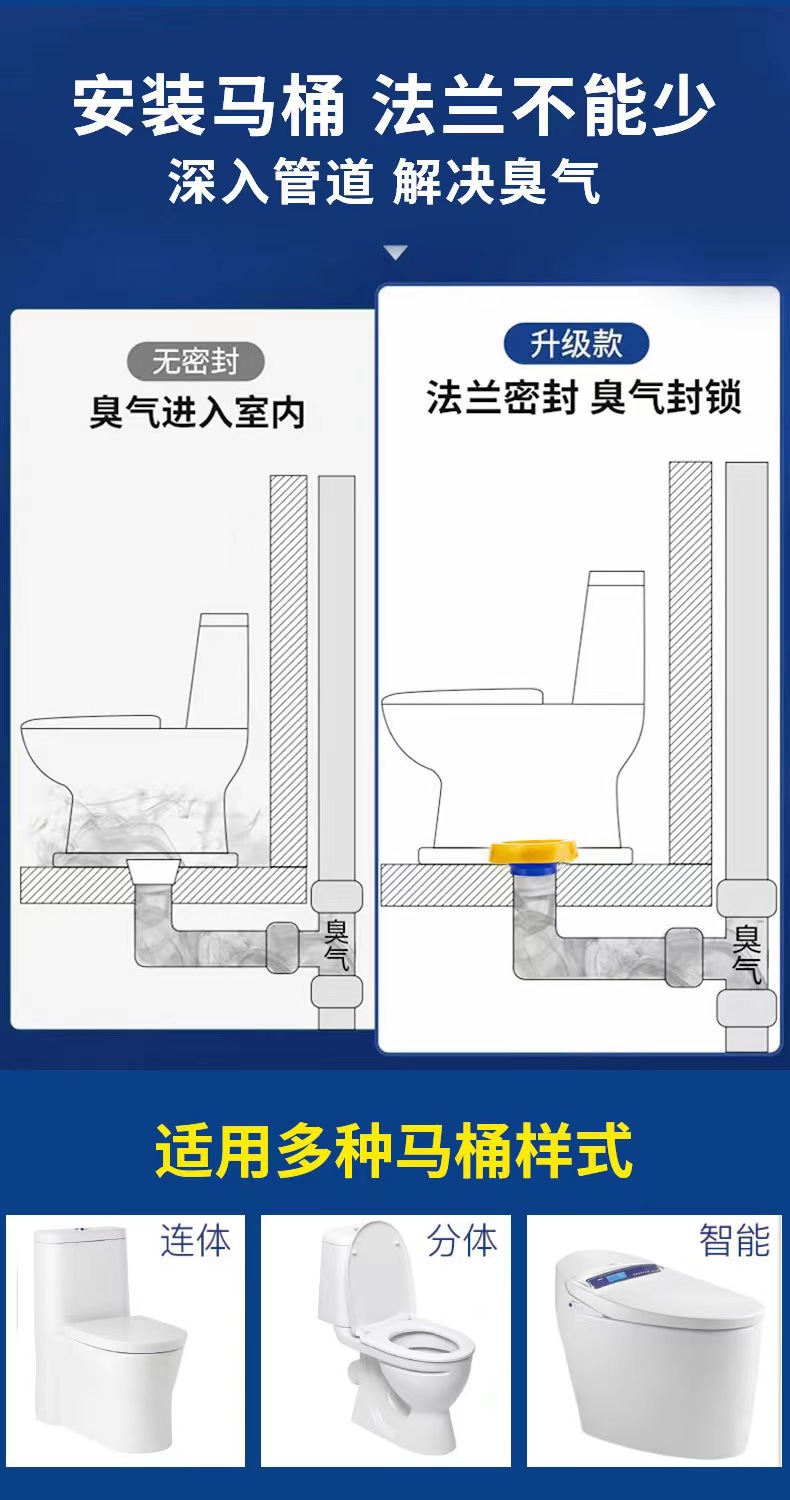 安装马桶 法兰不能少
深入管道 解决臭气

无密封
臭气进入室内

臭气

升级款
法兰密封 臭气封锁

臭气

适用多种马桶样式

连体

分体

智能