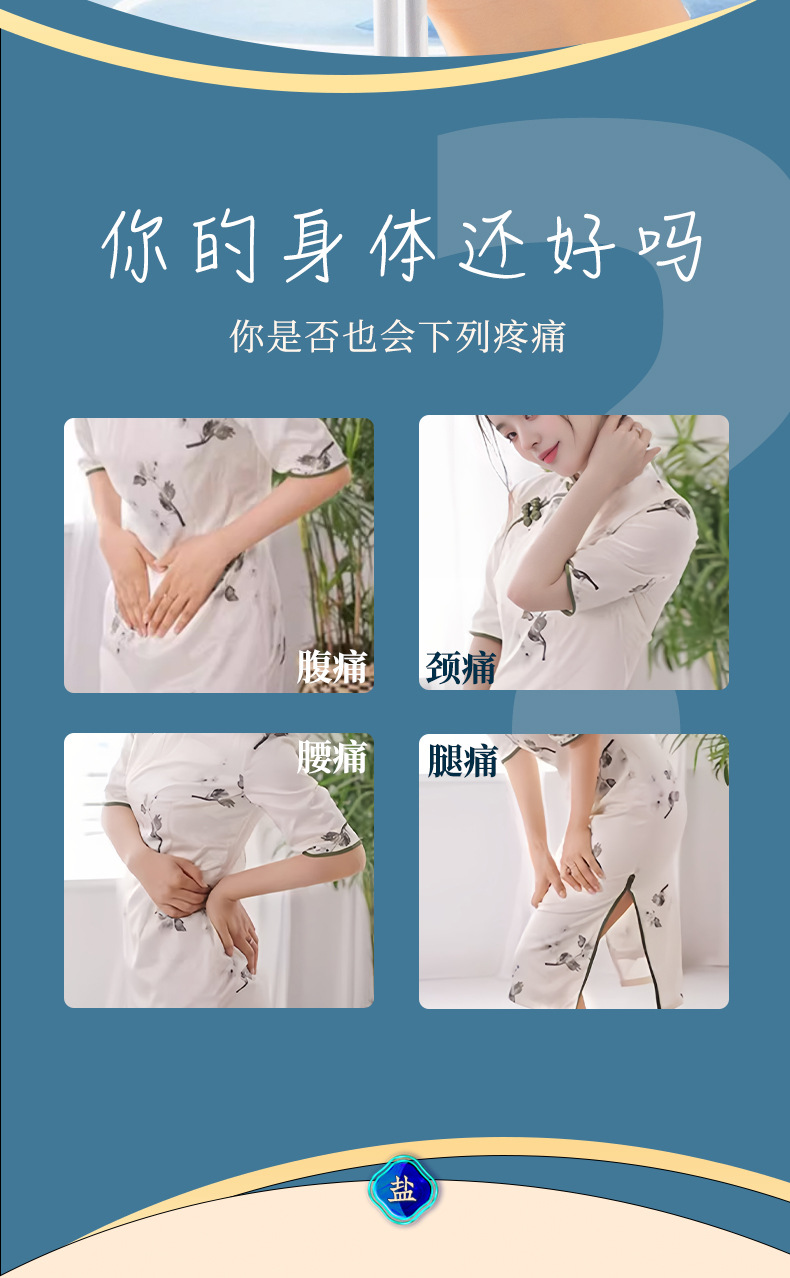 你的身体还好吗

你是否也会下列疼痛

腹痛

颈痛

腰痛

腿痛

盐