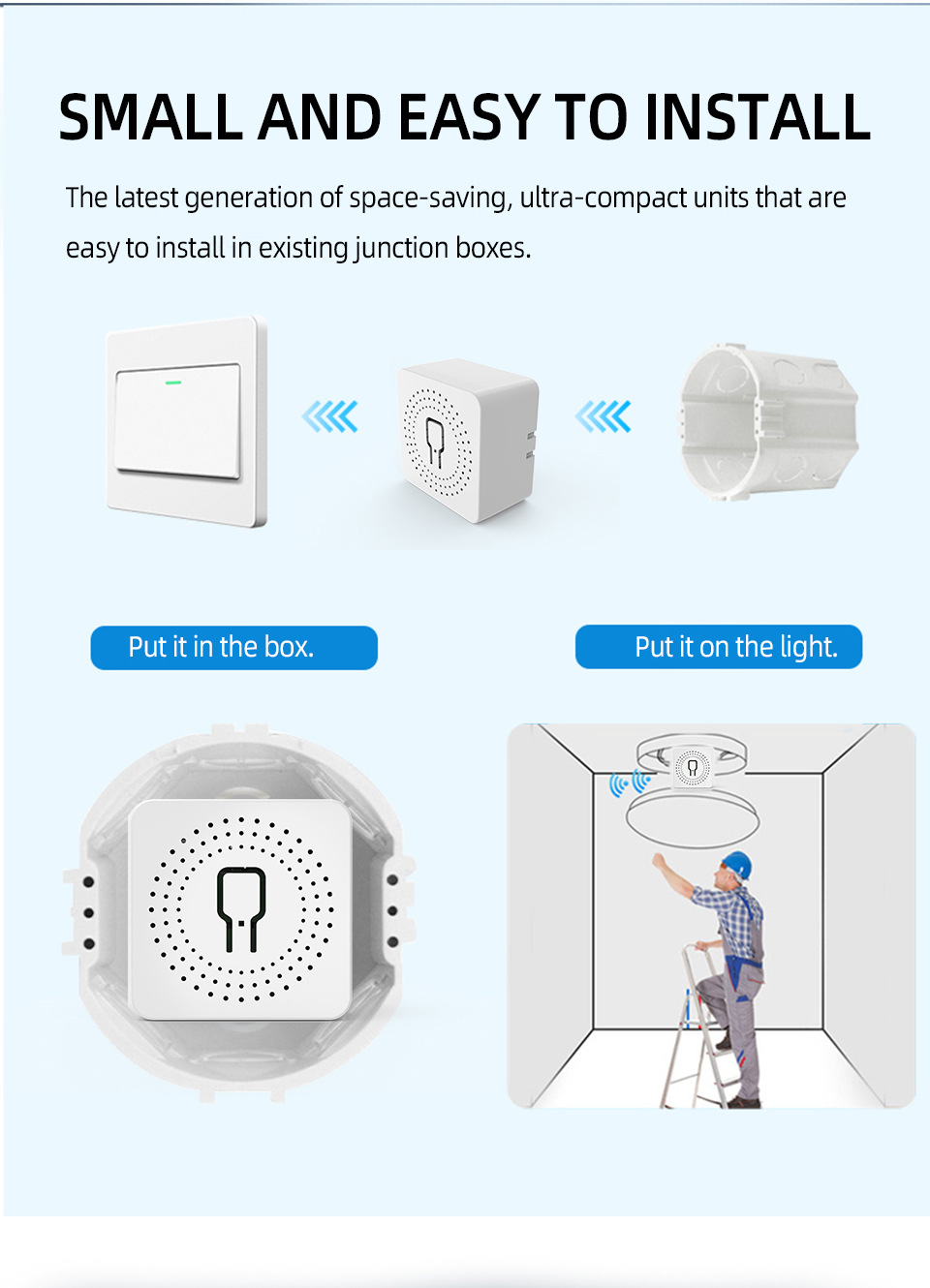 SMALL AND EASY TO INSTALL

The latest generation of space-saving, ultra-compact units that are easy to install in existing junction boxes.

Put it in the box.

Put it on the light.